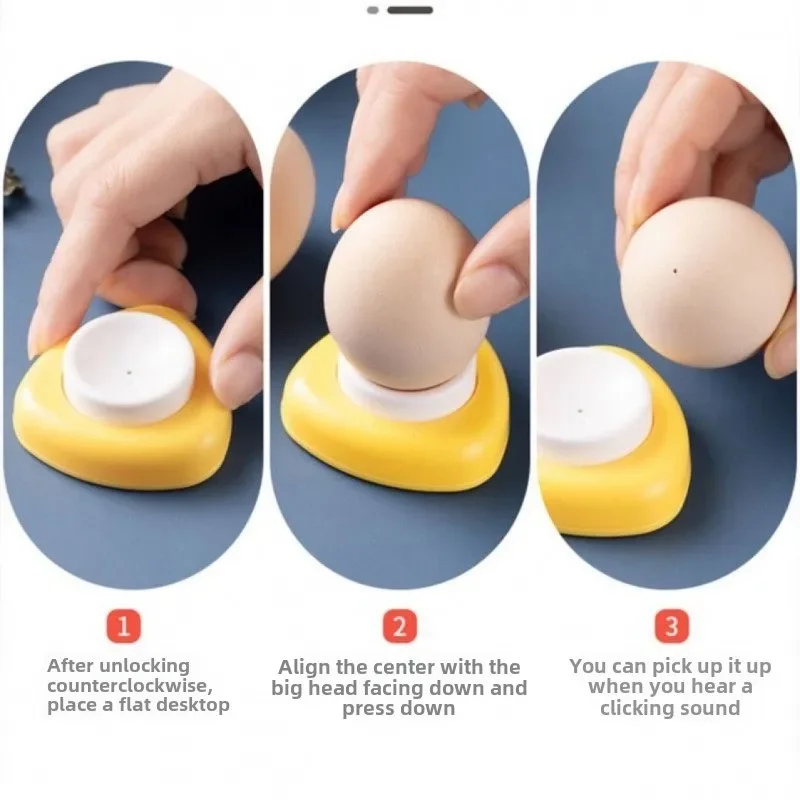 1
After unlocking counterclockwise, place a flat desktop

2
Align the center with the big head facing down and press down

3
You can pick up it up when you hear a clicking sound