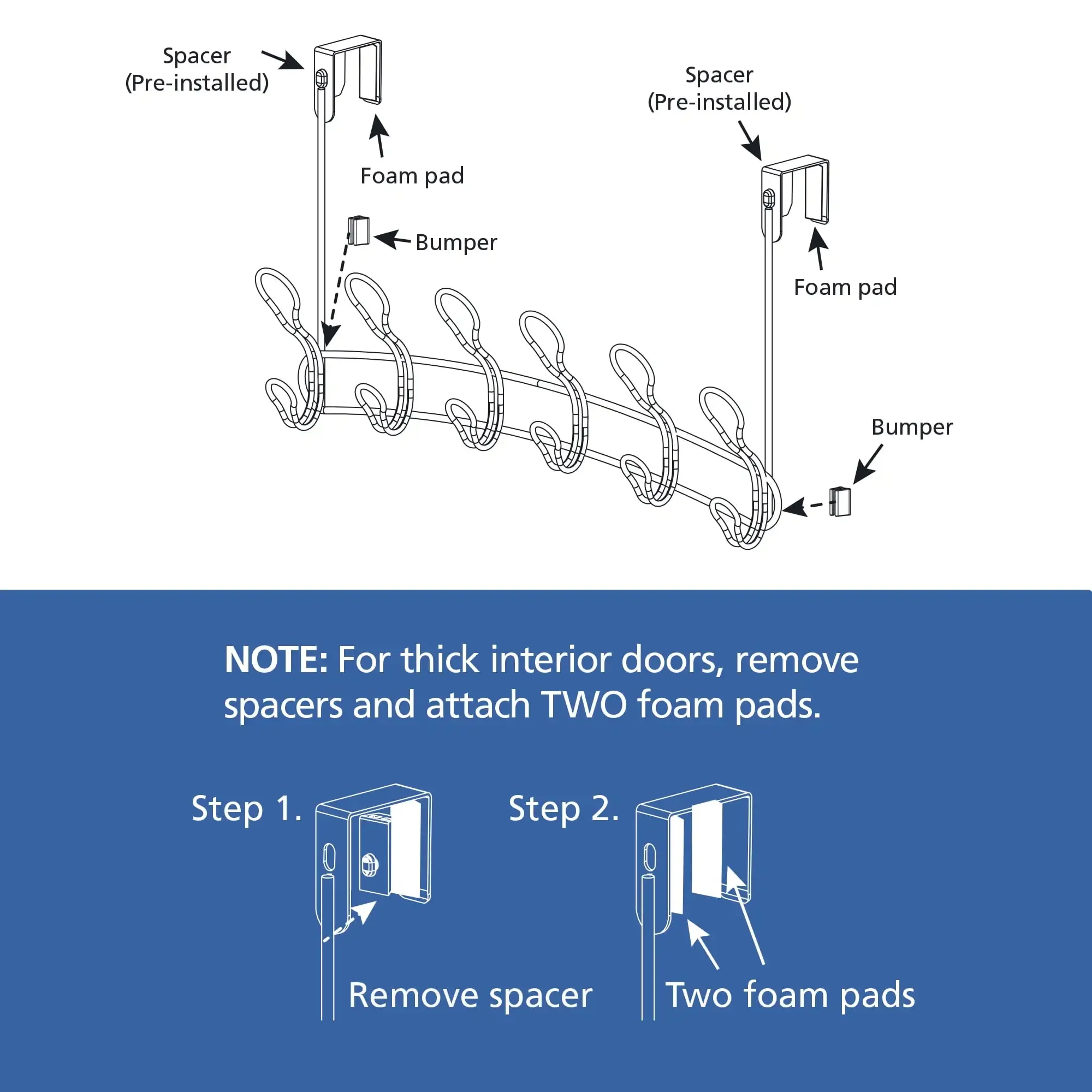 Spacer
(Pre-installed)

Foam pad

Bumper

Spacer
(Pre-installed)

Foam pad

Bumper

NOTE: For thick interior doors, remove spacers and attach TWO foam pads.

Step 1.

Remove spacer

Step 2.

Two foam pads