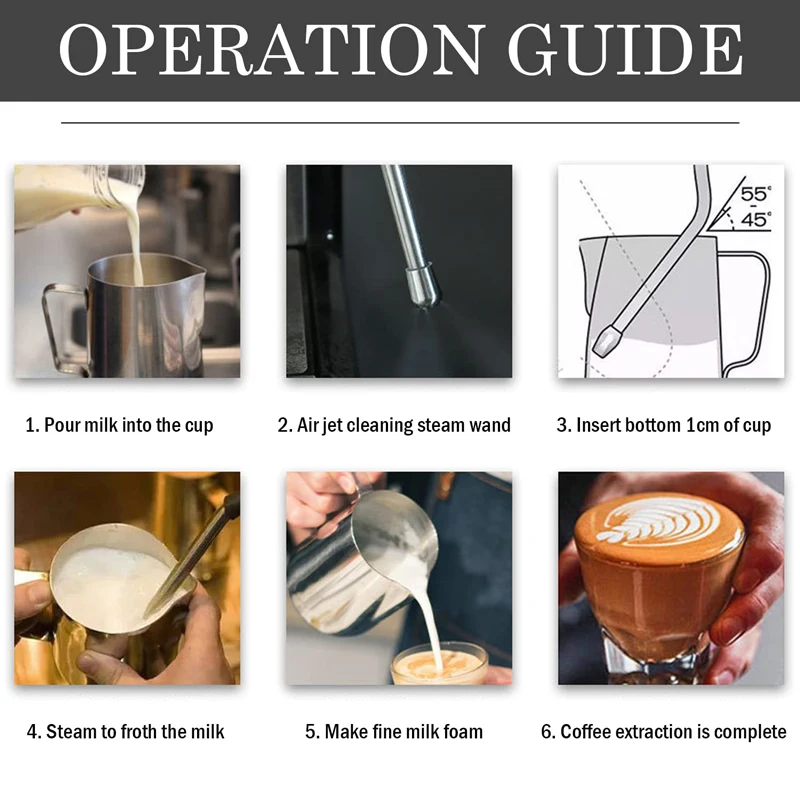 OPERATION GUIDE

55°
-
45°

1. Pour milk into the cup

2. Air jet cleaning steam wand

3. Insert bottom 1cm of cup

4. Steam to froth the milk

5. Make fine milk foam

6. Coffee extraction is complete