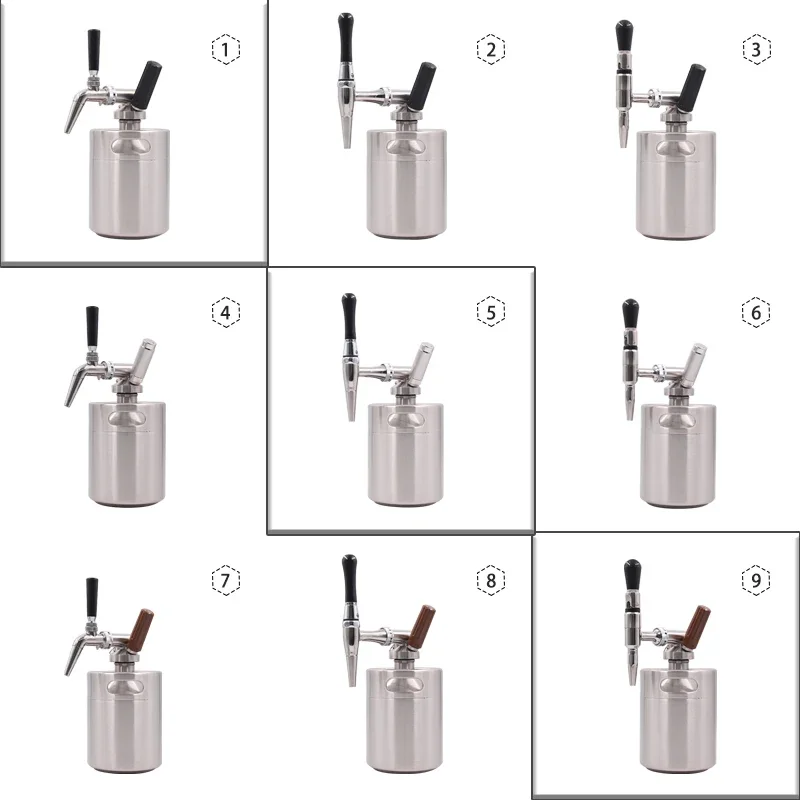 1

2

3

4

5

6

7

8

9