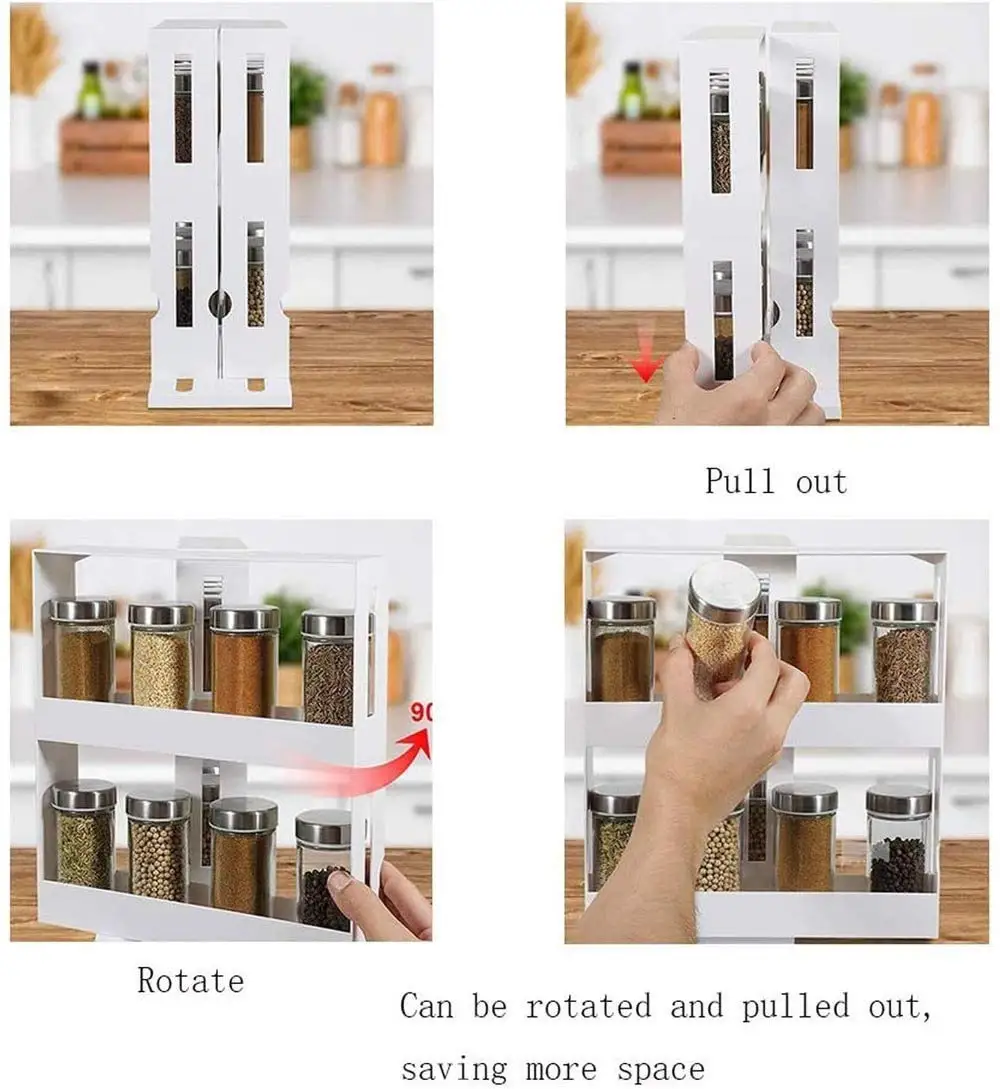 Pull out

90

Rotate

Can be rotated and pulled out, saving more space