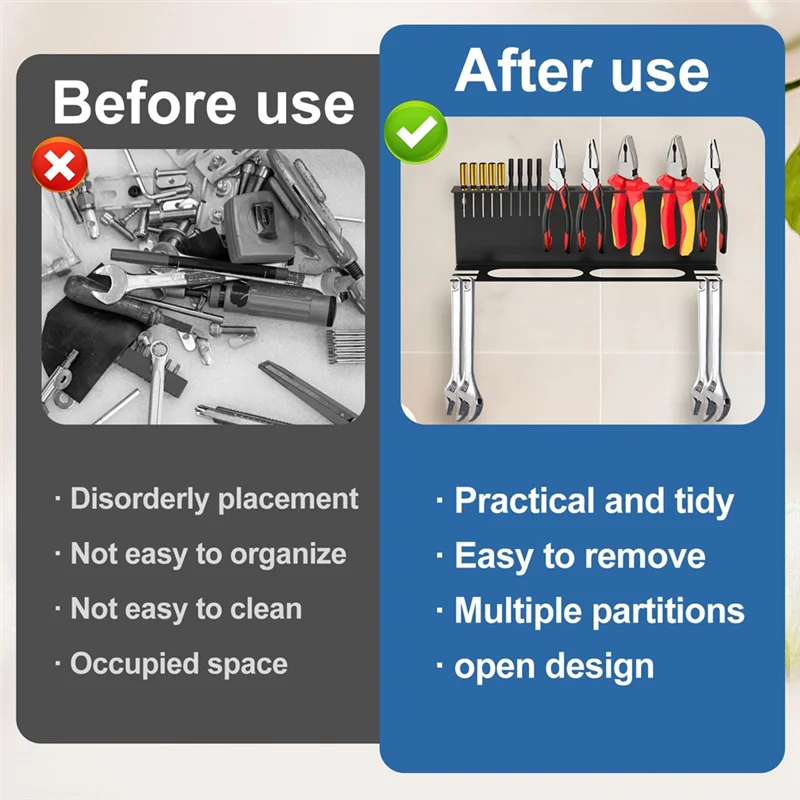 Before use

· Disorderly placement
· Not easy to organize
· Not easy to clean
· Occupied space

After use

· Practical and tidy
· Easy to remove
· Multiple partitions
· open design