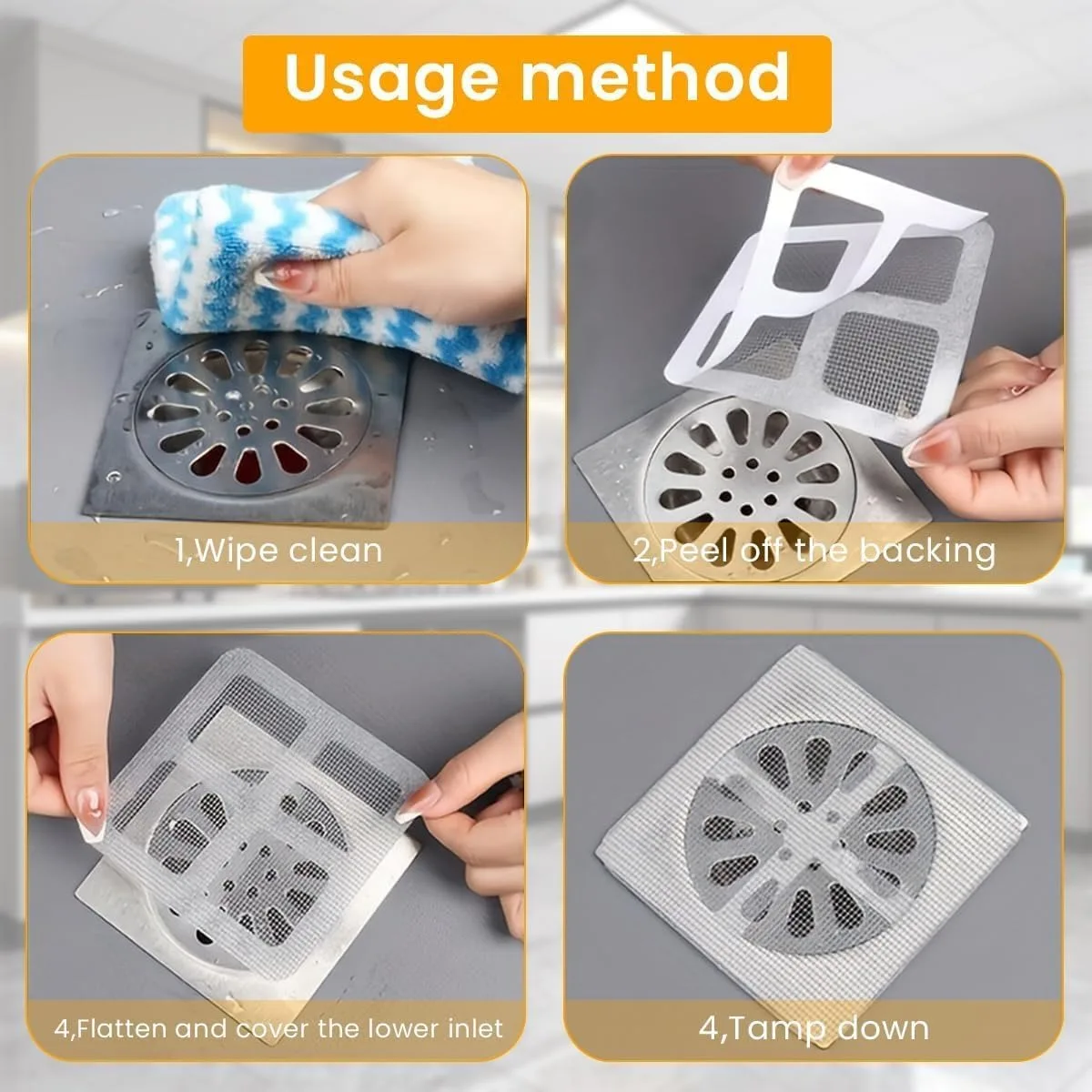 Usage method

1,Wipe clean

2,Peel off the backing

4,Flatten and cover the lower inlet

4,Tamp down