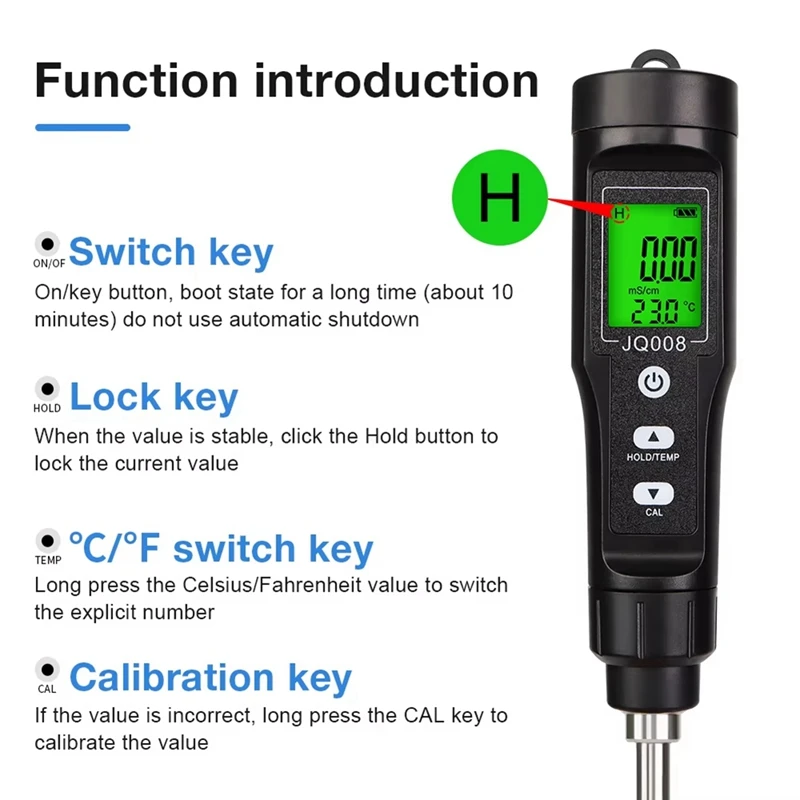 Function introduction

ON/OF Switch key
On/key button, boot state for a long time (about 10 minutes) do not use automatic shutdown

HOLD Lock key
When the value is stable, click the Hold button to lock the current value

TEMP °C/°F switch key
Long press the Celsius/Fahrenheit value to switch the explicit number

CAL Calibration key
If the value is incorrect, long press the CAL key to calibrate the value

H

H
0.00
mS/cm
23.0 °C
JQ008
HOLD/TEMP
CAL