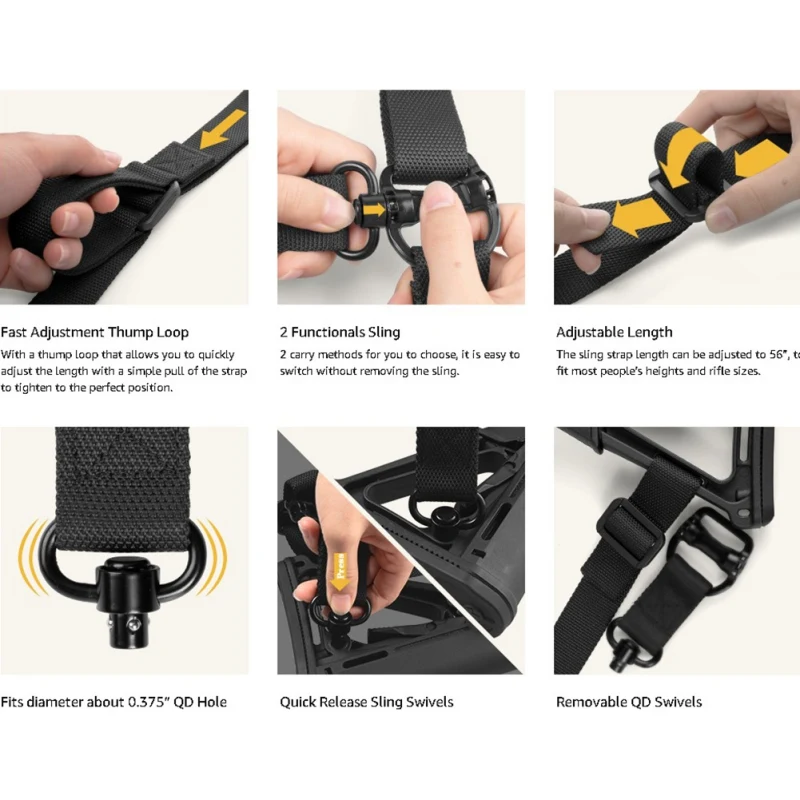 Fast Adjustment Thump Loop

With a thump loop that allows you to quickly adjust the length with a simple pull of the strap to tighten to the perfect position.

2 Functionals Sling

2 carry methods for you to choose, it is easy to switch without removing the sling.

Adjustable Length

The sling strap length can be adjusted to 56", to fit most people's heights and rifle sizes.

Fits diameter about 0.375" QD Hole

Press

Quick Release Sling Swivels

Removable QD Swivels