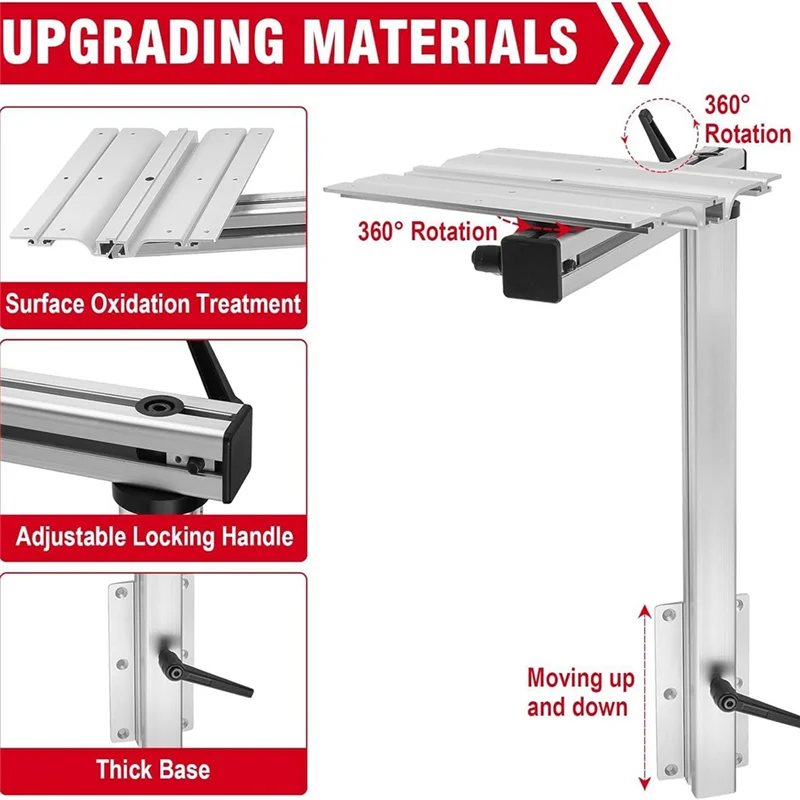 UPGRADING MATERIALS

Surface Oxidation Treatment

Adjustable Locking Handle

Thick Base

360° Rotation

360° Rotation

Moving up and down