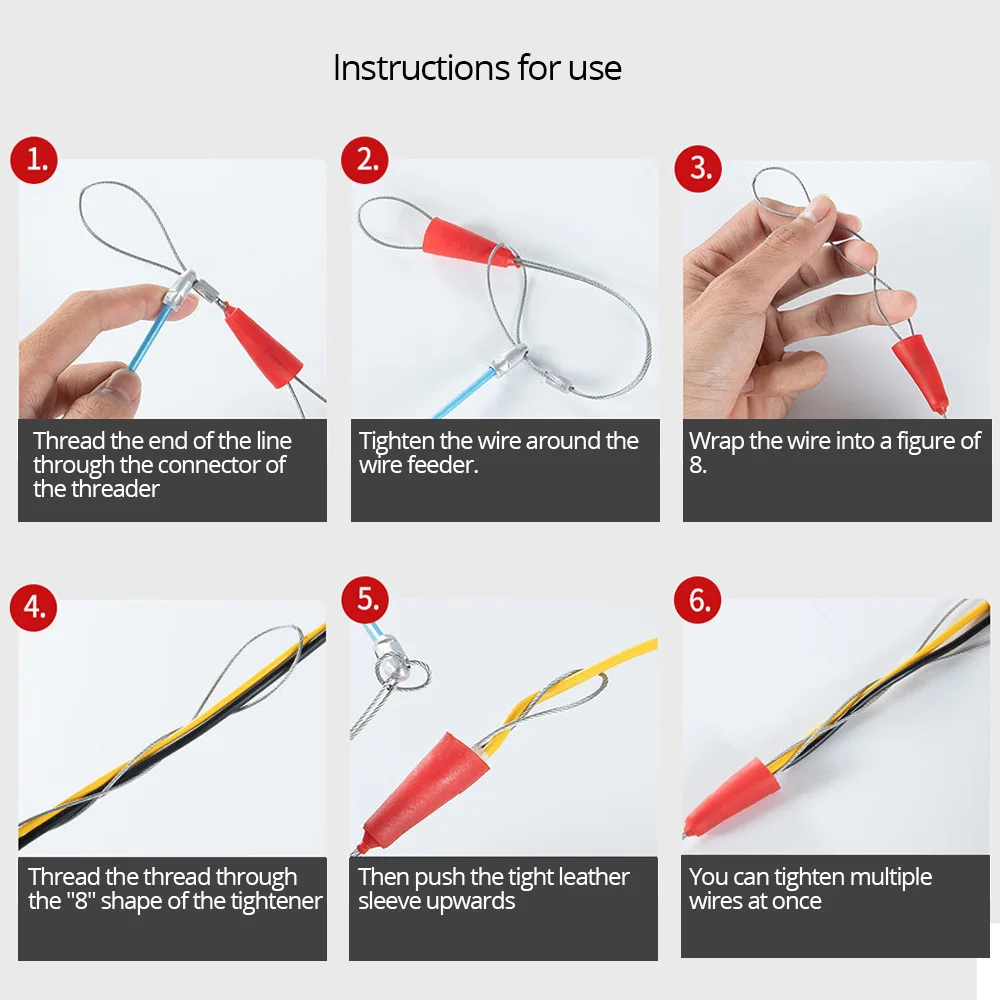 Instructions for use

1.

Thread the end of the line through the connector of the threader

2.

Tighten the wire around the wire feeder.

3.

Wrap the wire into a figure of 8.

4.

Thread the thread through the "8" shape of the tightener

5.

Then push the tight leather sleeve upwards

6.

You can tighten multiple wires at once