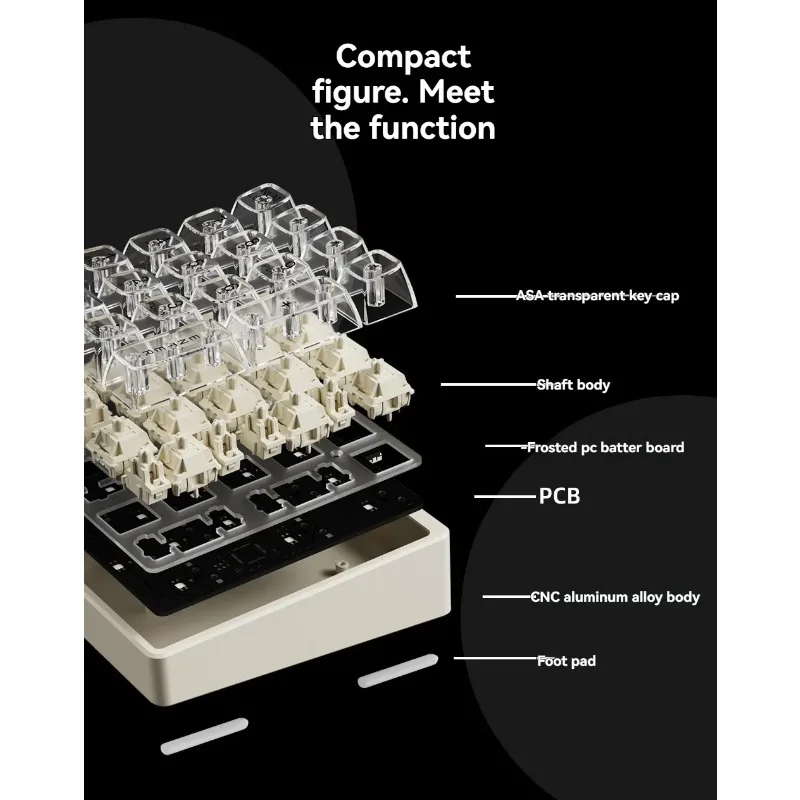 Compact figure. Meet the function

ASA transparent key cap

Shaft body

Frosted pc batter board

PCB

CNC aluminum alloy body

Foot pad