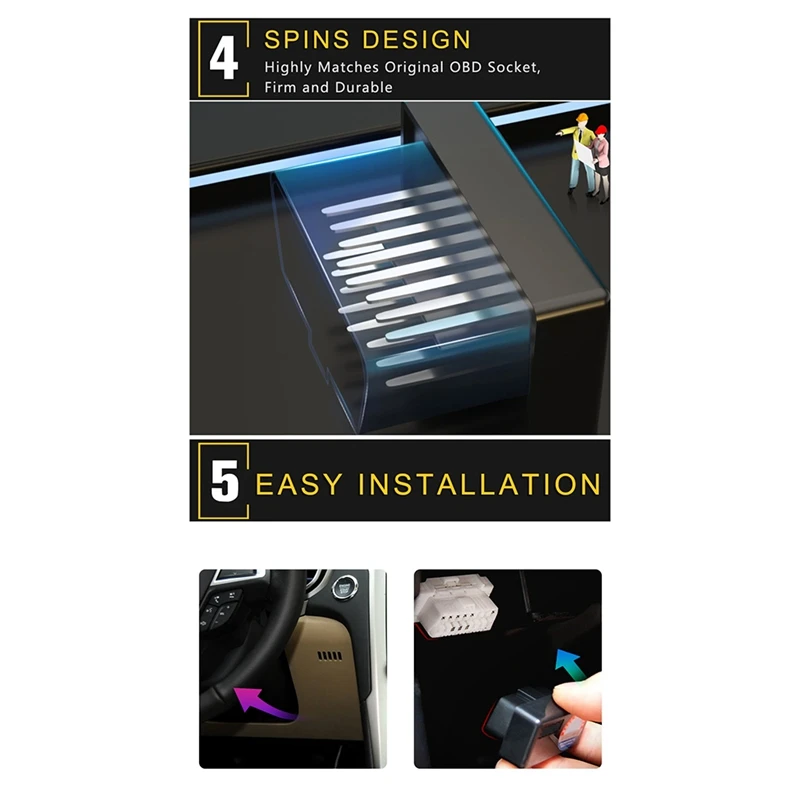 4 SPINS DESIGN
Highly Matches Original OBD Socket, Firm and Durable

5 EASY INSTALLATION