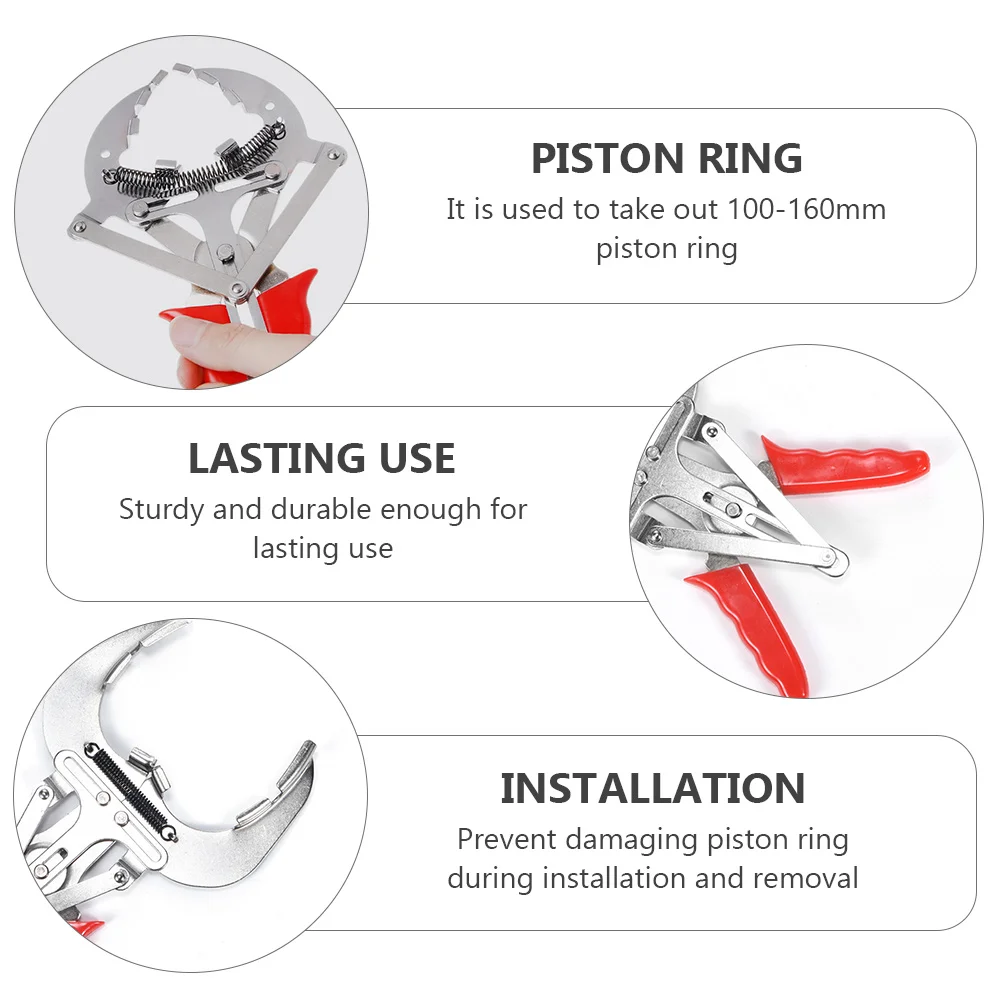 PISTON RING
It is used to take out 100-160mm piston ring

LASTING USE
Sturdy and durable enough for lasting use

INSTALLATION
Prevent damaging piston ring during installation and removal