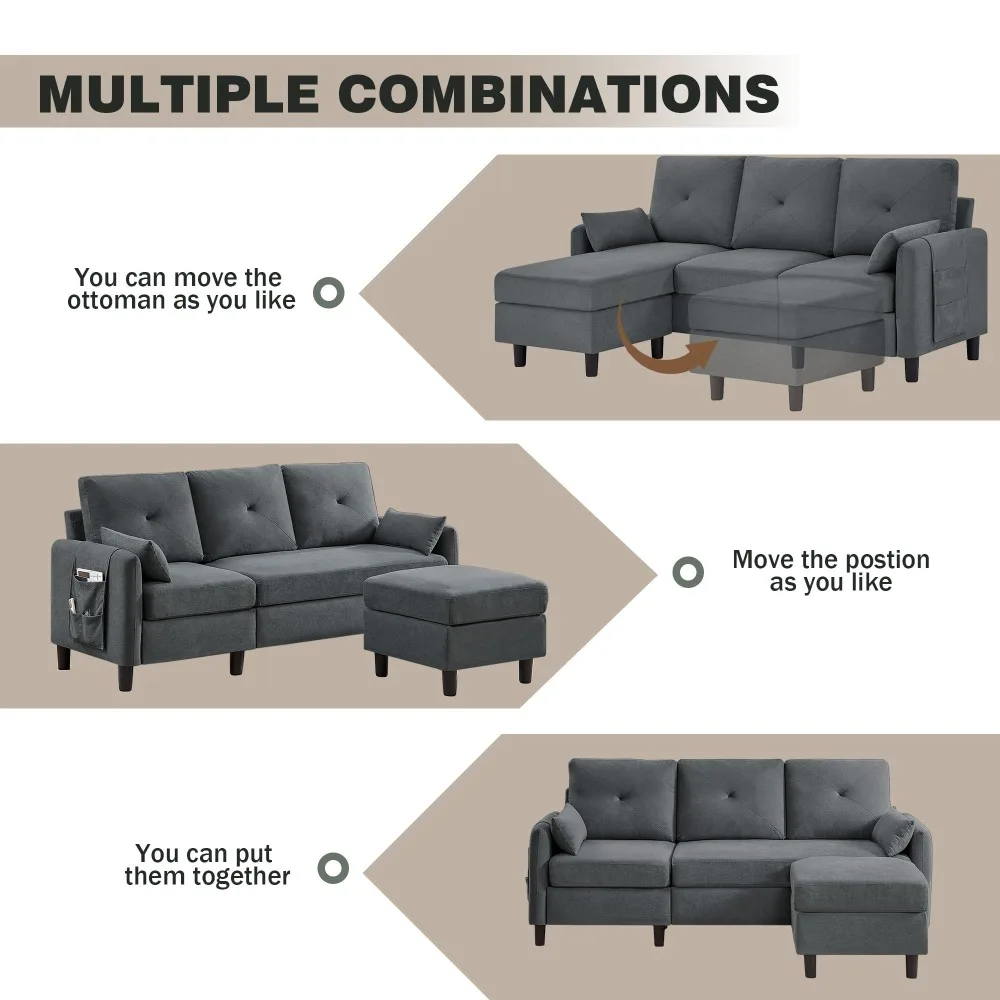 MULTIPLE COMBINATIONS

You can move the ottoman as you like

Move the postion as you like

You can put them together