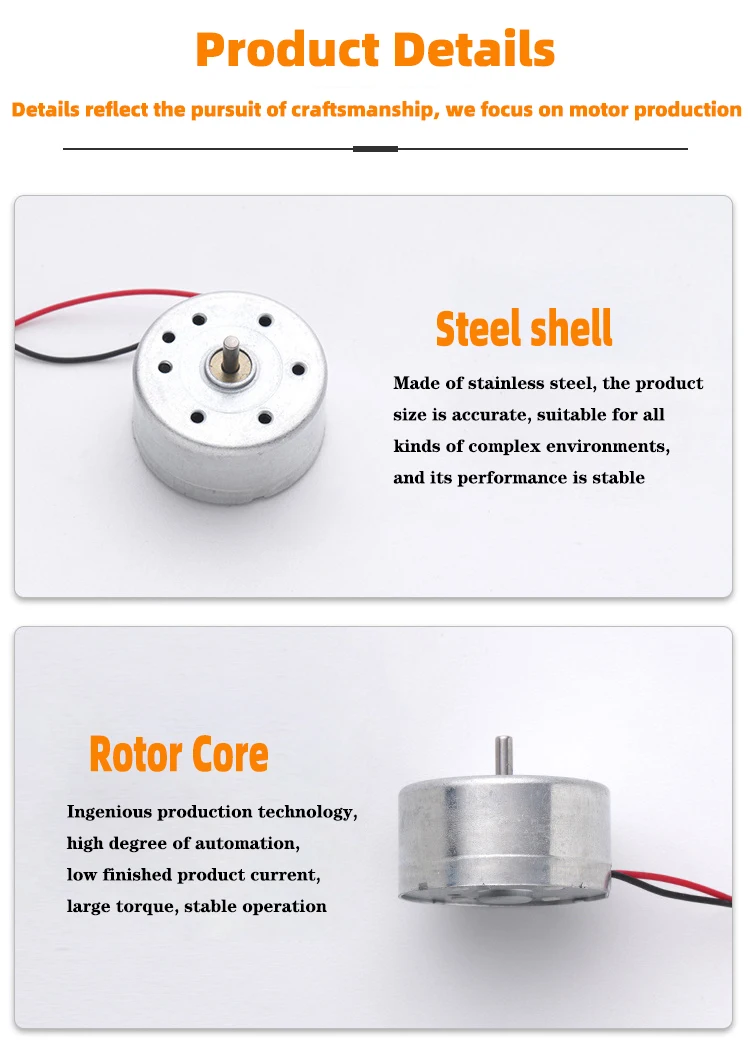 Product Details

Details reflect the pursuit of craftsmanship, we focus on motor production

Steel shell

Made of stainless steel, the product size is accurate, suitable for all kinds of complex environments, and its performance is stable

Rotor Core

Ingenious production technology, high degree of automation, low finished product current, large torque, stable operation