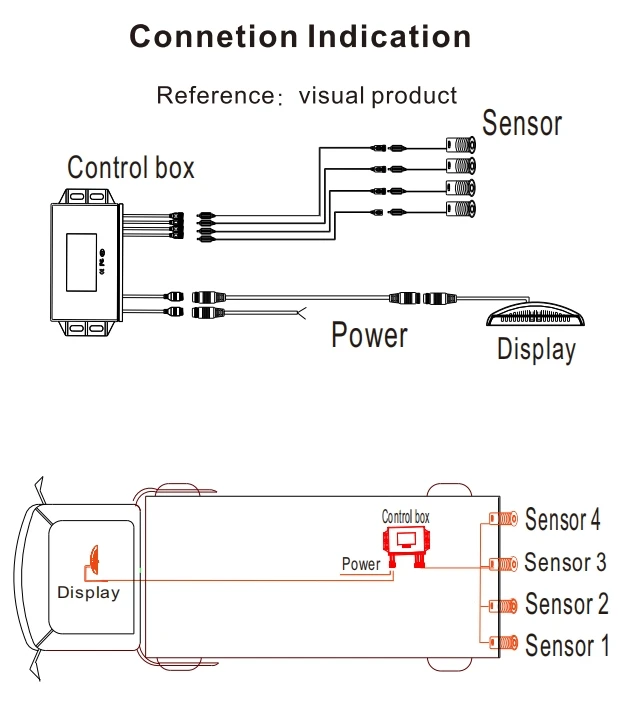 Connetion Indication

Reference: visual product

Sensor

Control box

Power

Display

Control box

Power

Display

Sensor 4

Sensor 3

Sensor 2

Sensor 1