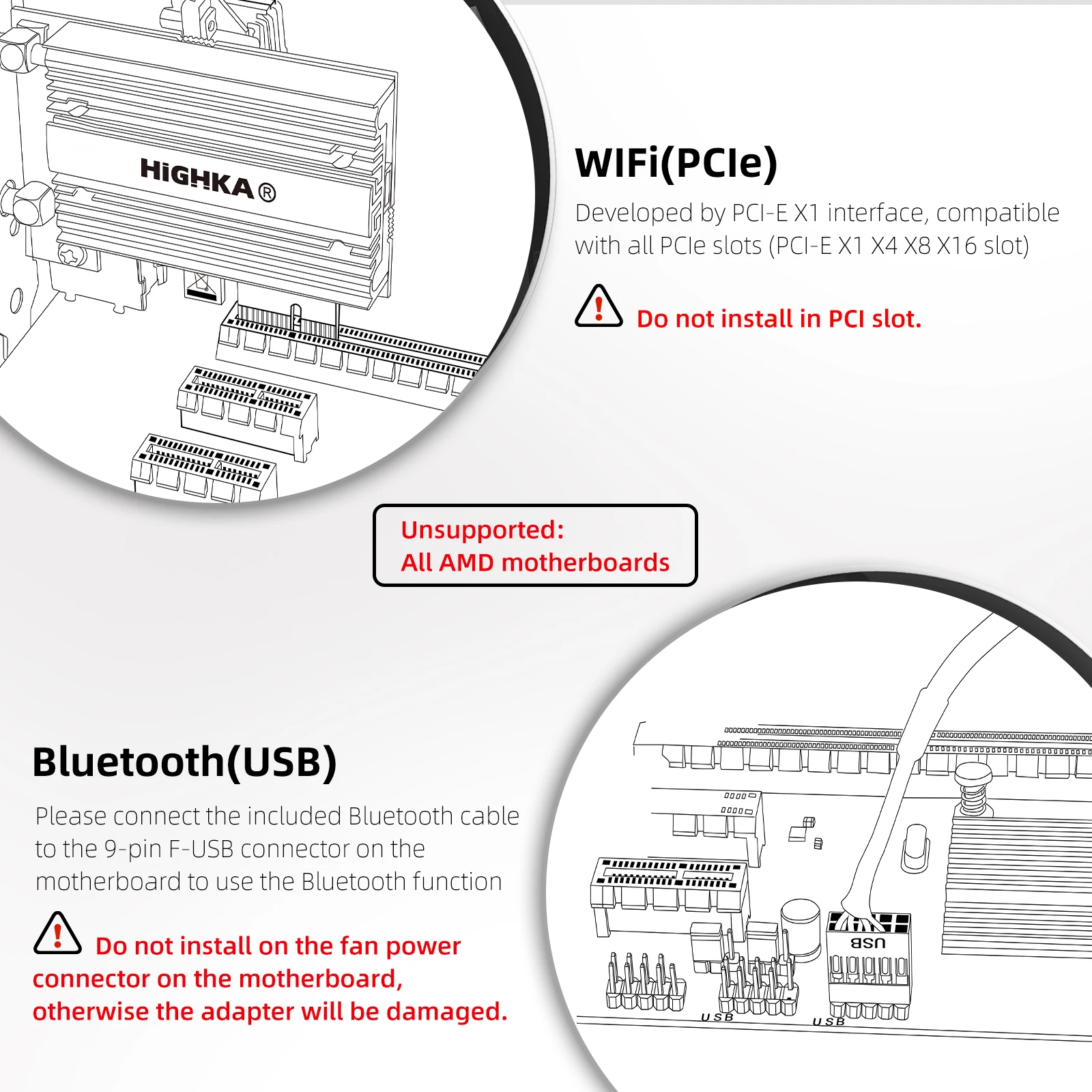 HiGHKA®

WIFi(PCIe)

Developed by PCI-E X1 interface, compatible with all PCIe slots (PCI-E X1 X4 X8 X16 slot)

Do not install in PCI slot.

Unsupported:
All AMD motherboards

Bluetooth(USB)

Please connect the included Bluetooth cable to the 9-pin F-USB connector on the motherboard to use the Bluetooth function

Do not install on the fan power connector on the motherboard, otherwise the adapter will be damaged.

USB

USB

USB