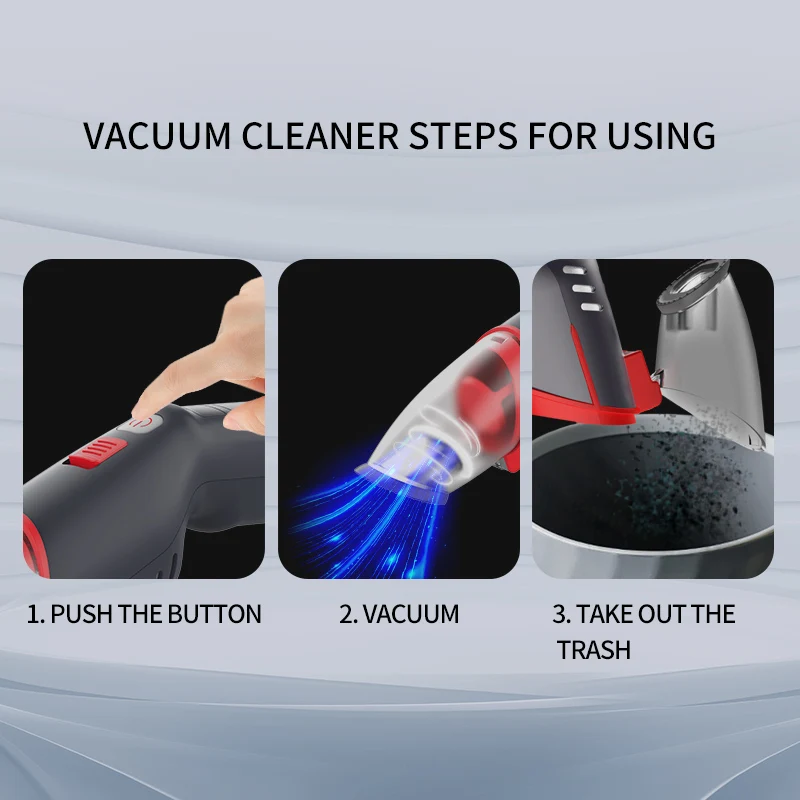 VACUUM CLEANER STEPS FOR USING

1. PUSH THE BUTTON

2. VACUUM

3. TAKE OUT THE TRASH