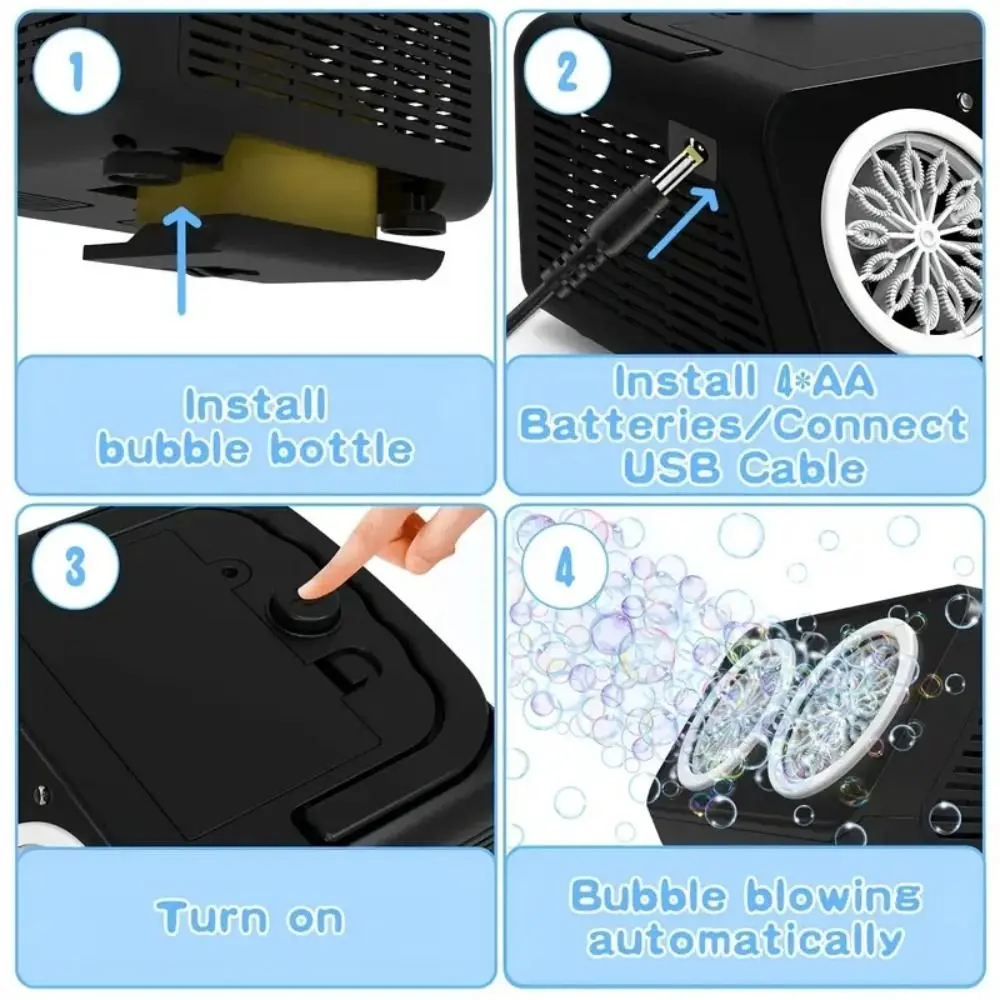 1

Install bubble bottle

2

Install 4*AA Batteries/Connect USB Cable

3

Turn on

4

Bubble blowing automatically