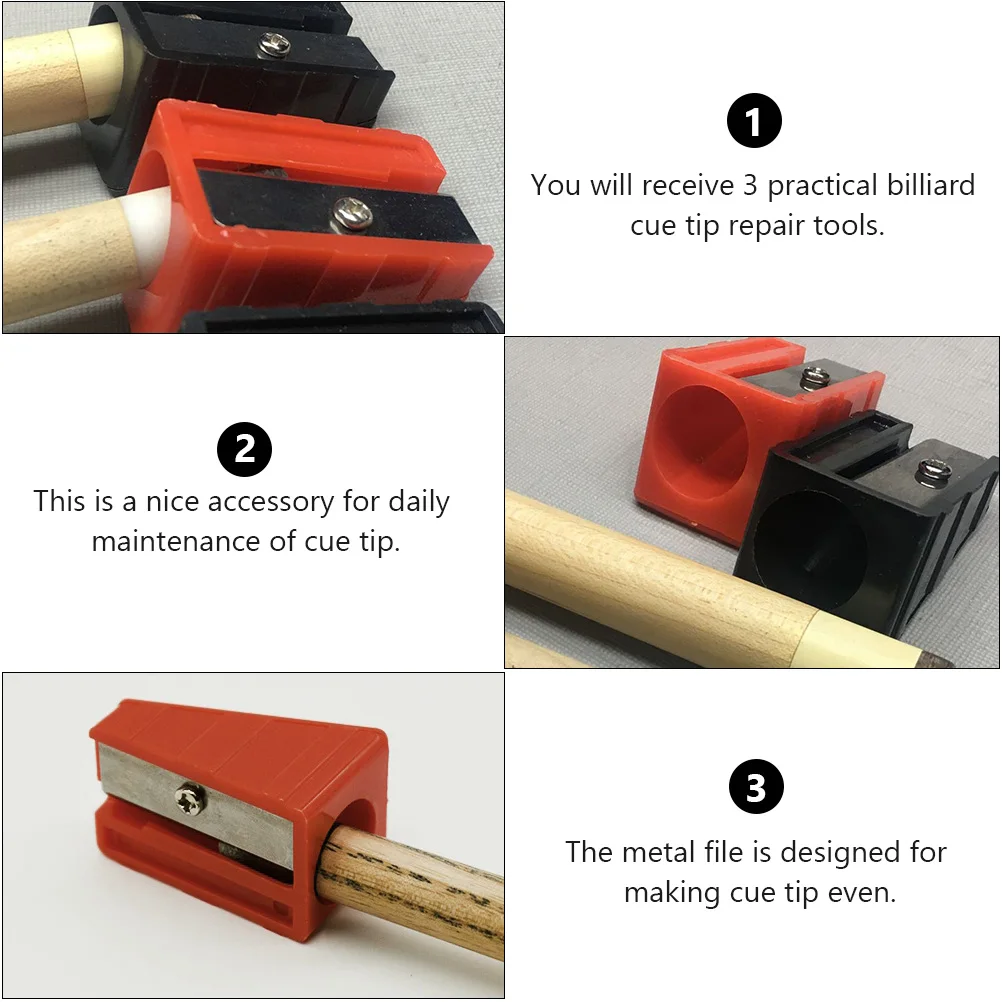 1

You will receive 3 practical billiard cue tip repair tools.

2

This is a nice accessory for daily maintenance of cue tip.

3

The metal file is designed for making cue tip even.