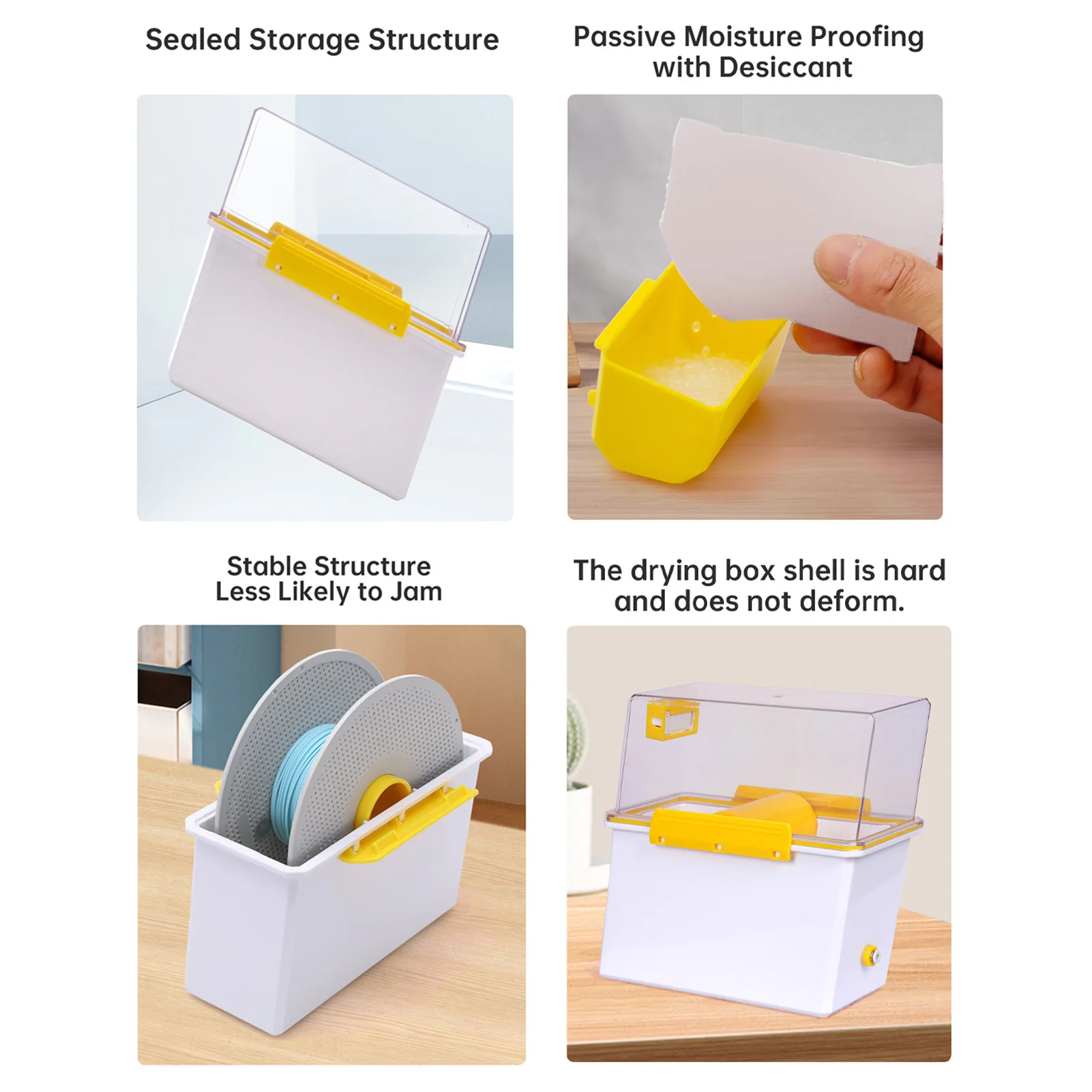 Sealed Storage Structure

Passive Moisture Proofing with Desiccant

Stable Structure Less Likely to Jam

The drying box shell is hard and does not deform.