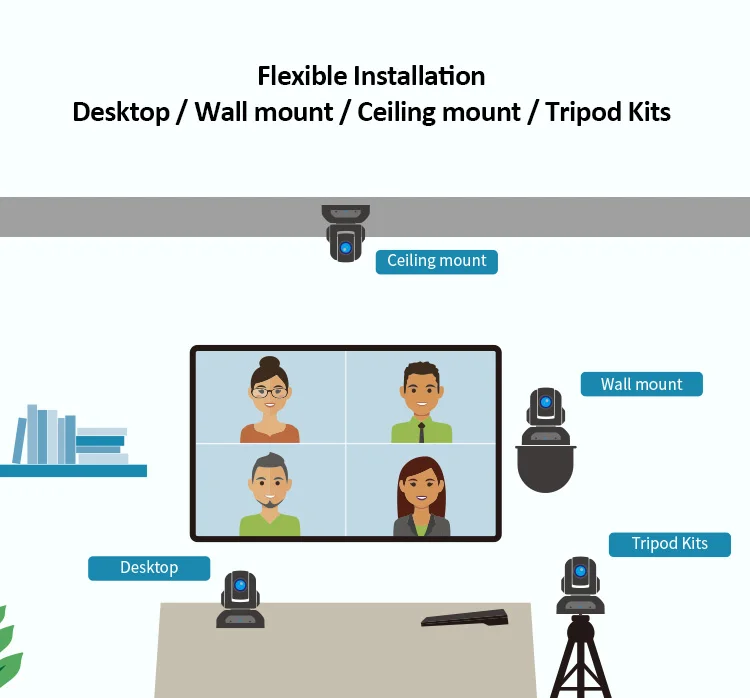 Flexible Installation
Desktop / Wall mount / Ceiling mount / Tripod Kits

Ceiling mount

Wall mount

Tripod Kits

Desktop