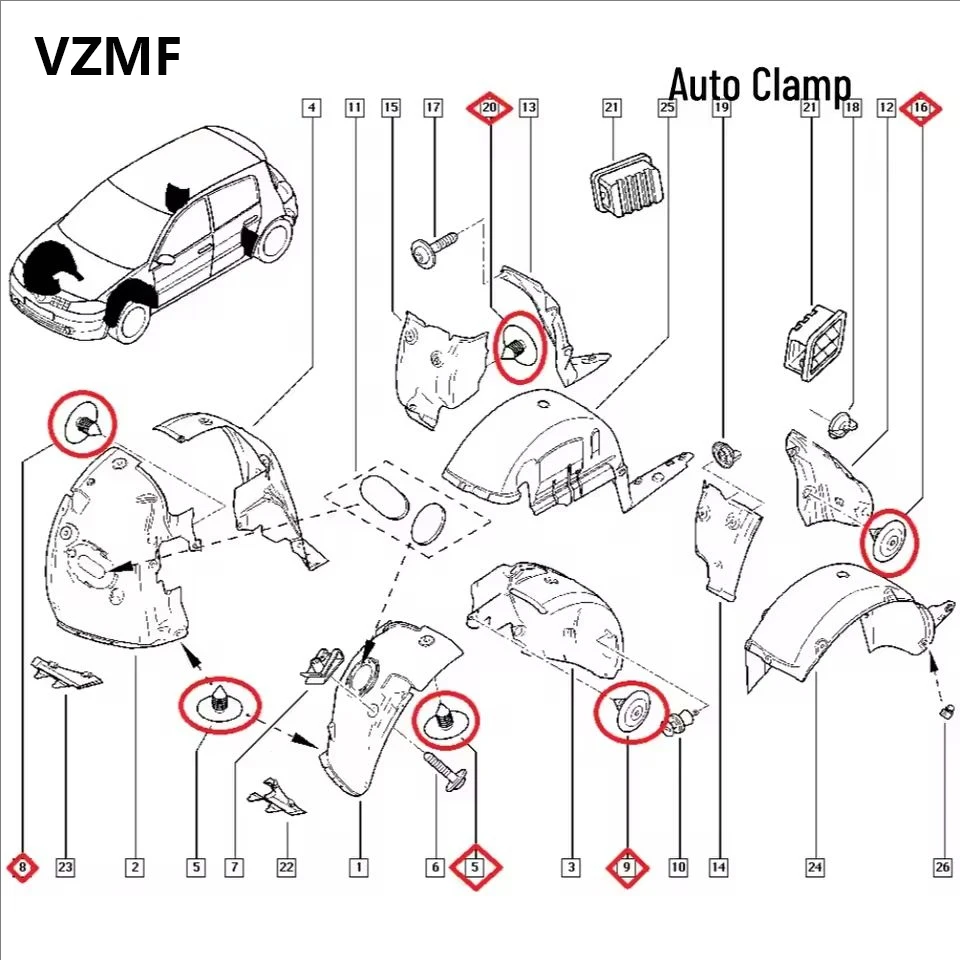 VZMF

Auto Clamp

4 11 15 17 20 13 21 25 19 21 18 12 16

8 23 2 5 7 22 1 6 5 3 9 10 14 24 26