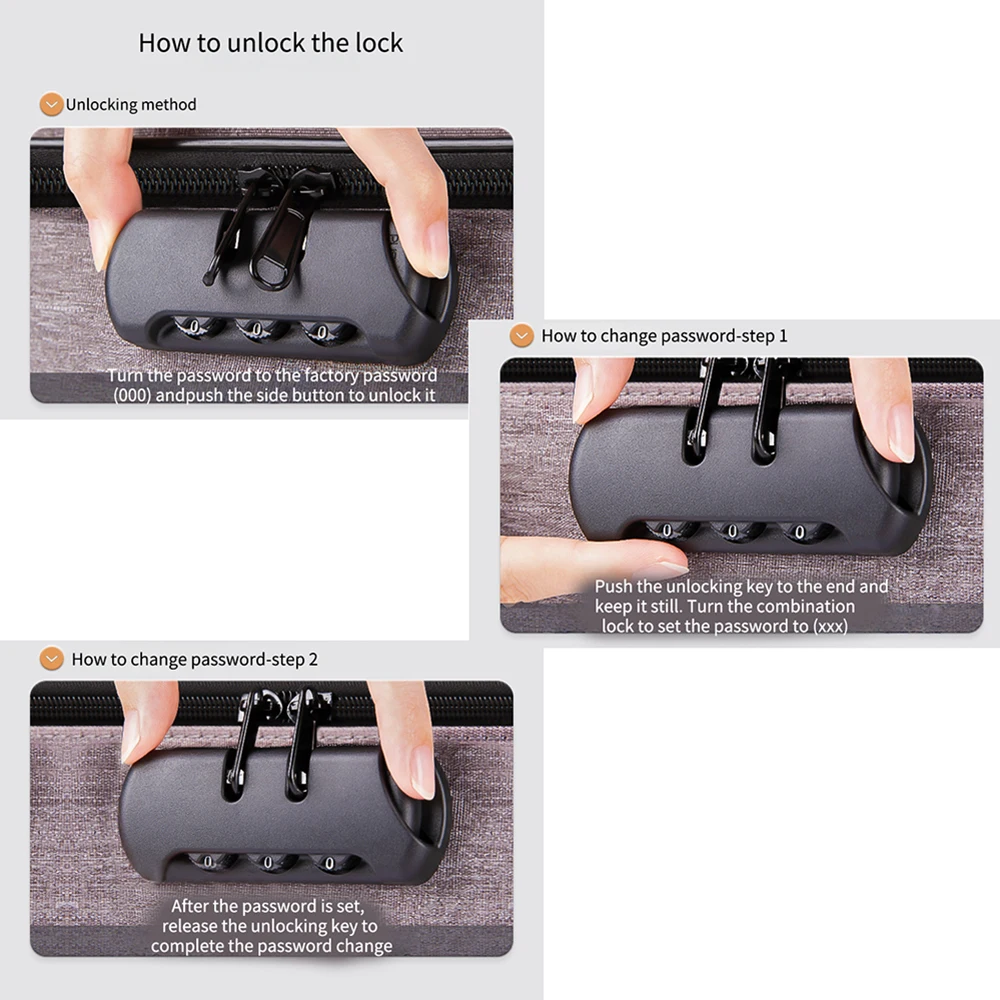 How to unlock the lock

Unlocking method

0 0 0

Turn the password to the factory password (000) andpush the side button to unlock it

How to change password-step 1

0 0 0

Push the unlocking key to the end and keep it still. Turn the combination lock to set the password to (xxx)

How to change password-step 2

0 0 0

After the password is set, release the unlocking key to complete the password change