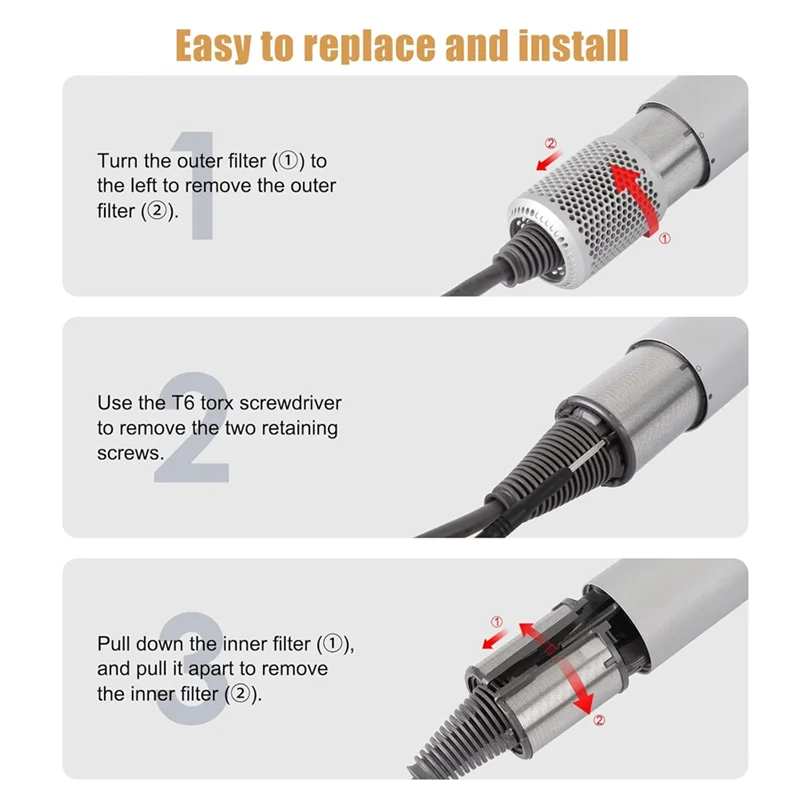 Easy to replace and install

1

Turn the outer filter (①) to the left to remove the outer filter (②).

②

①

2

Use the T6 torx screwdriver to remove the two retaining screws.

3

Pull down the inner filter (①), and pull it apart to remove the inner filter (②).

①

②