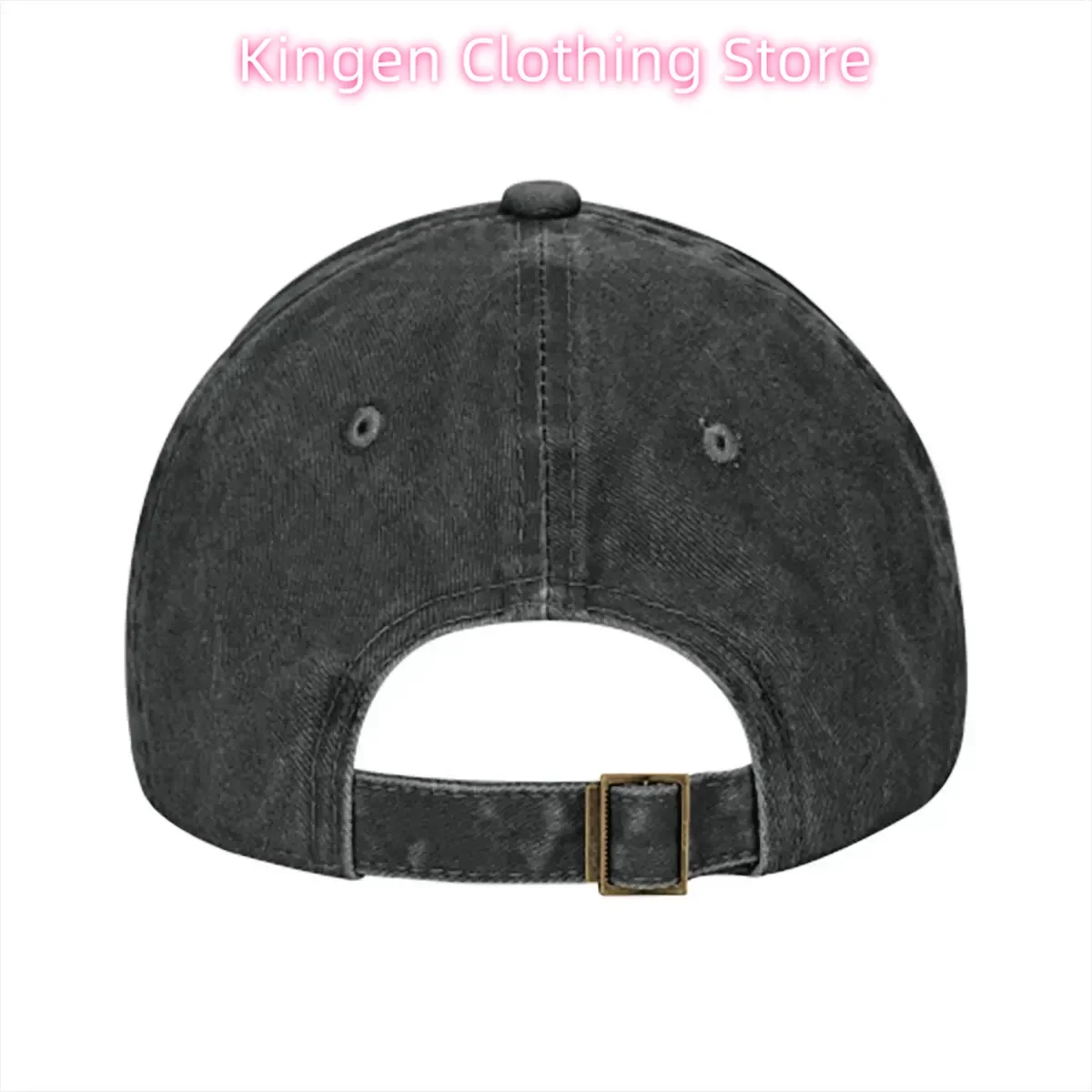 Kingen Clothing Store