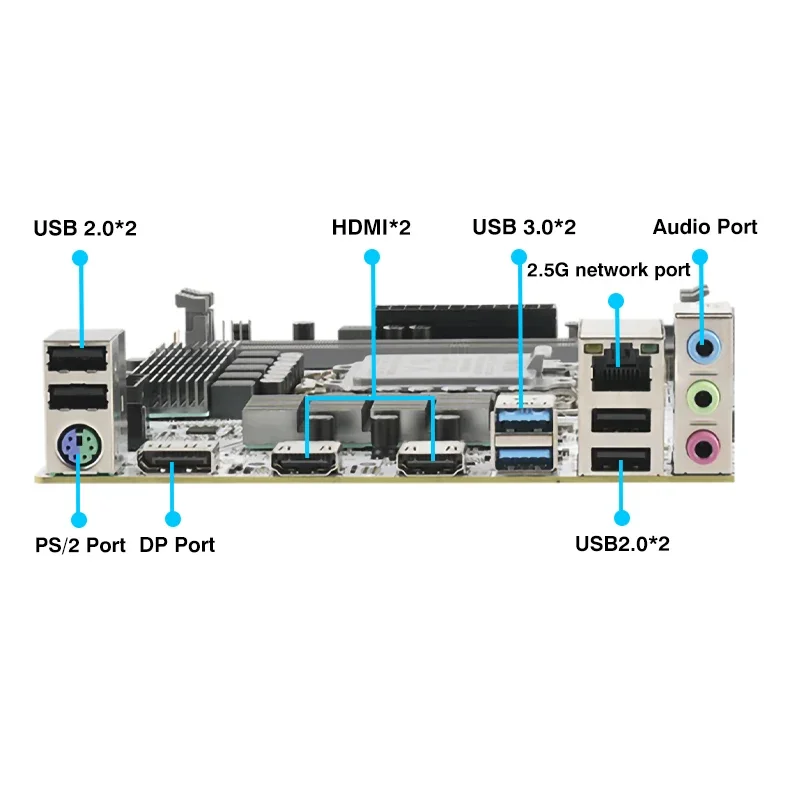 USB 2.0*2

HDMI*2

USB 3.0*2

Audio Port

2.5G network port

PS/2 Port

DP Port

USB2.0*2