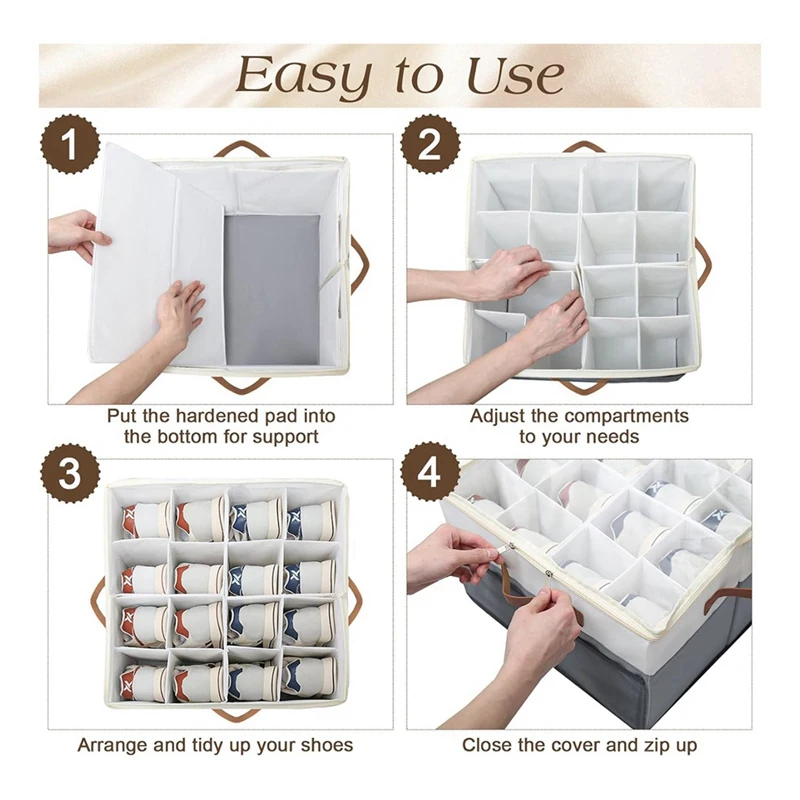 Easy to Use

1

Put the hardened pad into the bottom for support

2

Adjust the compartments to your needs

3

Arrange and tidy up your shoes

4

Close the cover and zip up