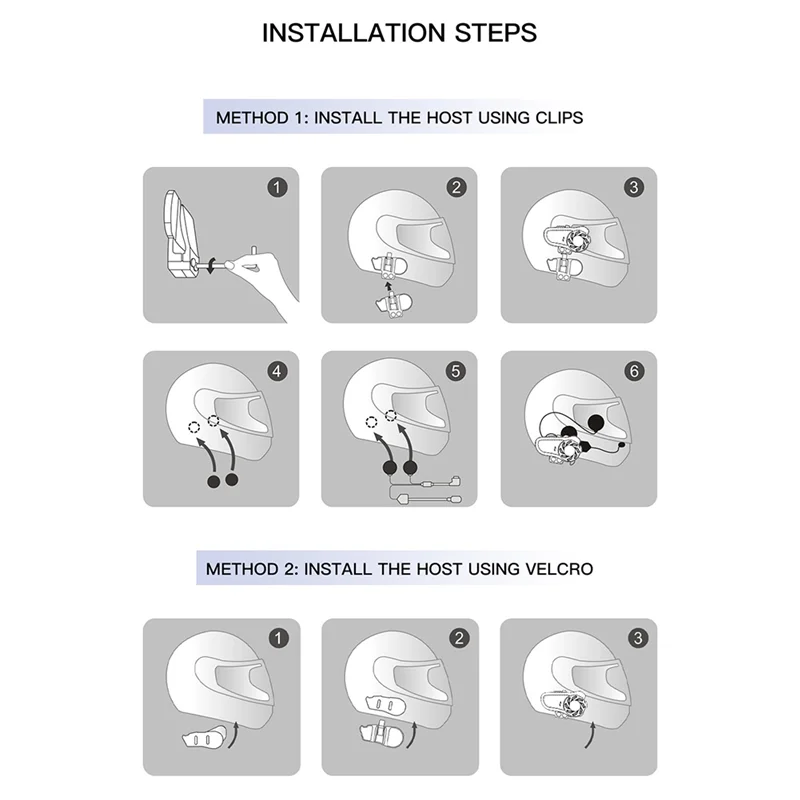 INSTALLATION STEPS

METHOD 1: INSTALL THE HOST USING CLIPS

1

2

3

4

5

6

METHOD 2: INSTALL THE HOST USING VELCRO

1

2

3