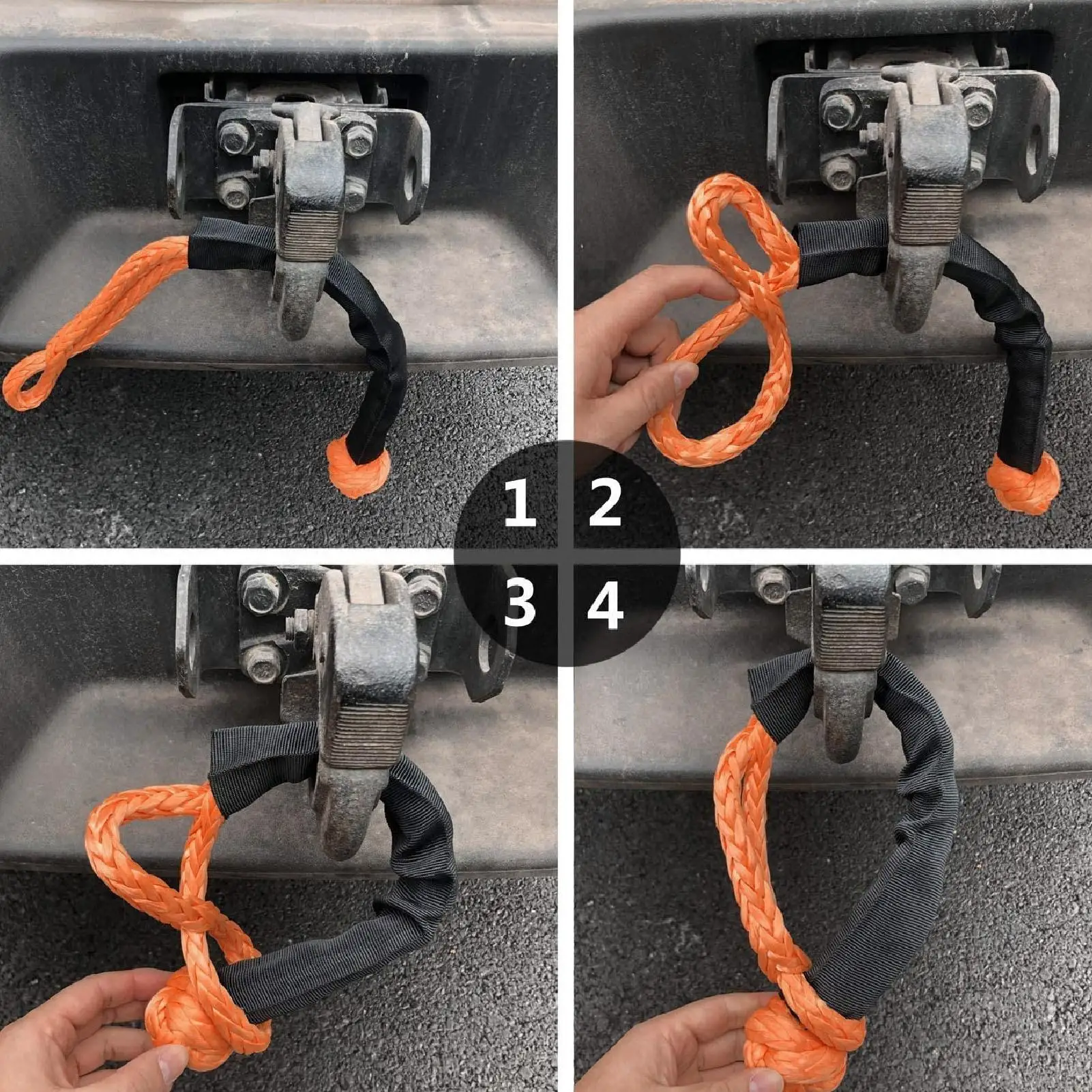 1 2
3 4