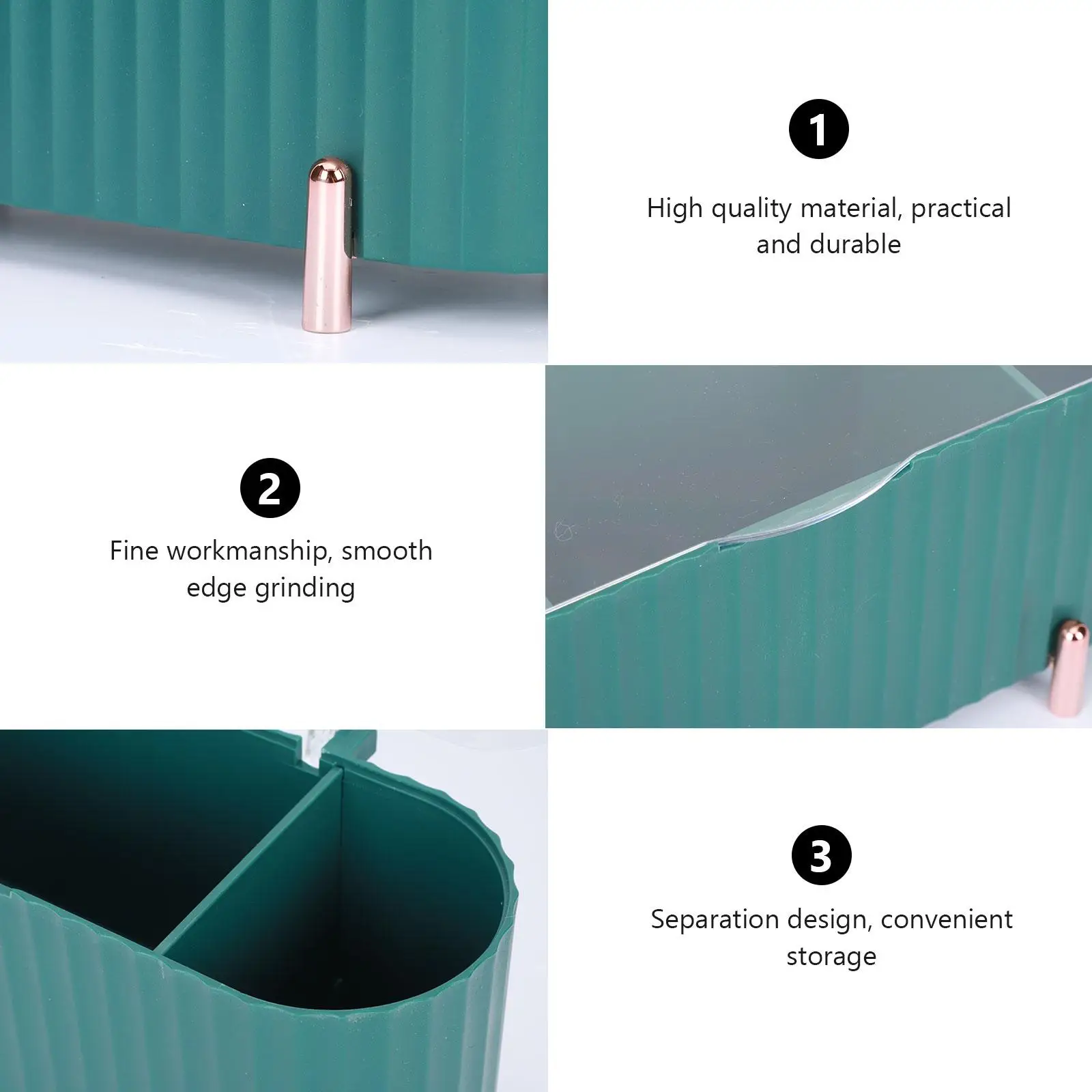 1

High quality material, practical and durable

2

Fine workmanship, smooth edge grinding

3

Separation design, convenient storage