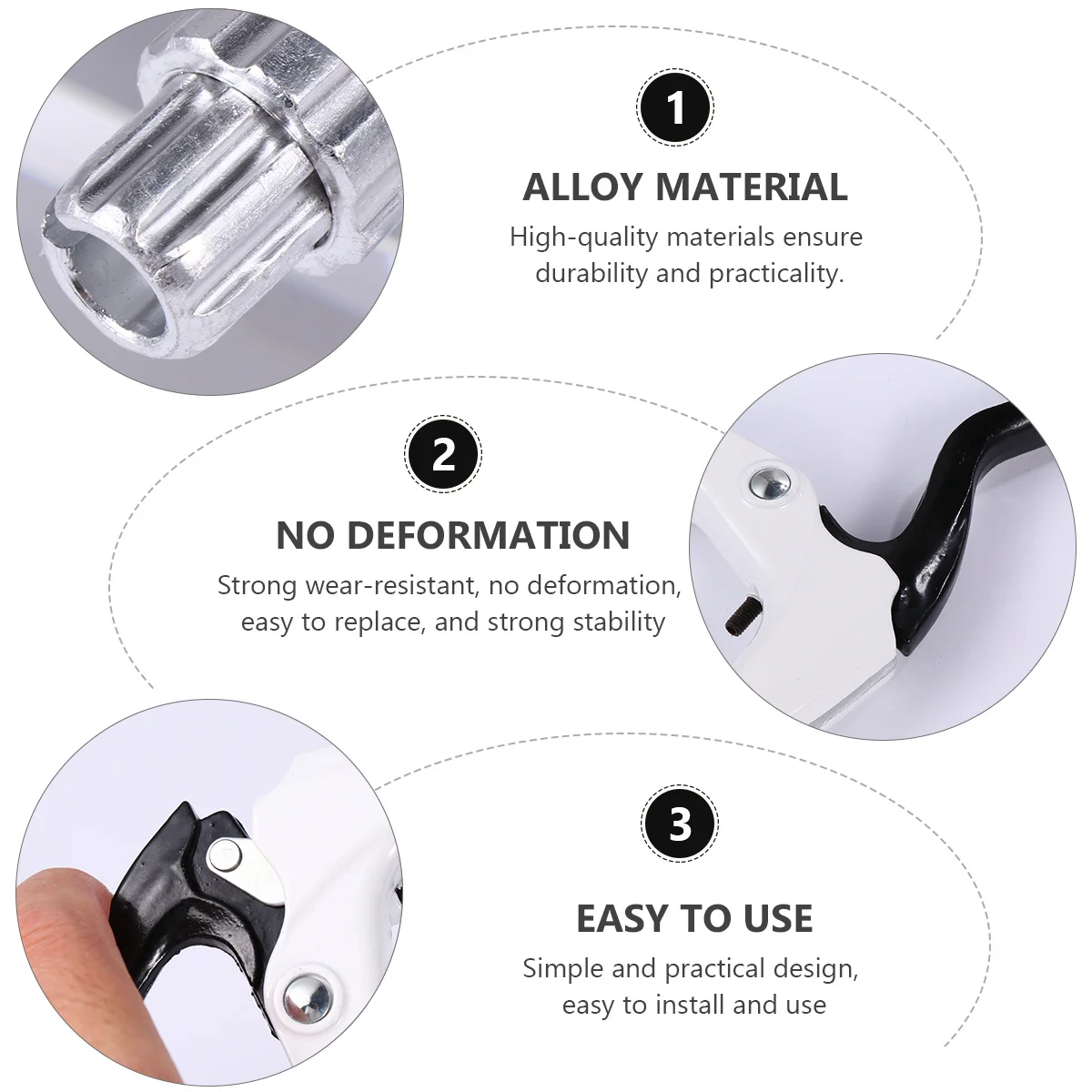 1

ALLOY MATERIAL

High-quality materials ensure durability and practicality.

2

NO DEFORMATION

Strong wear-resistant, no deformation, easy to replace, and strong stability

3

EASY TO USE

Simple and practical design, easy to install and use