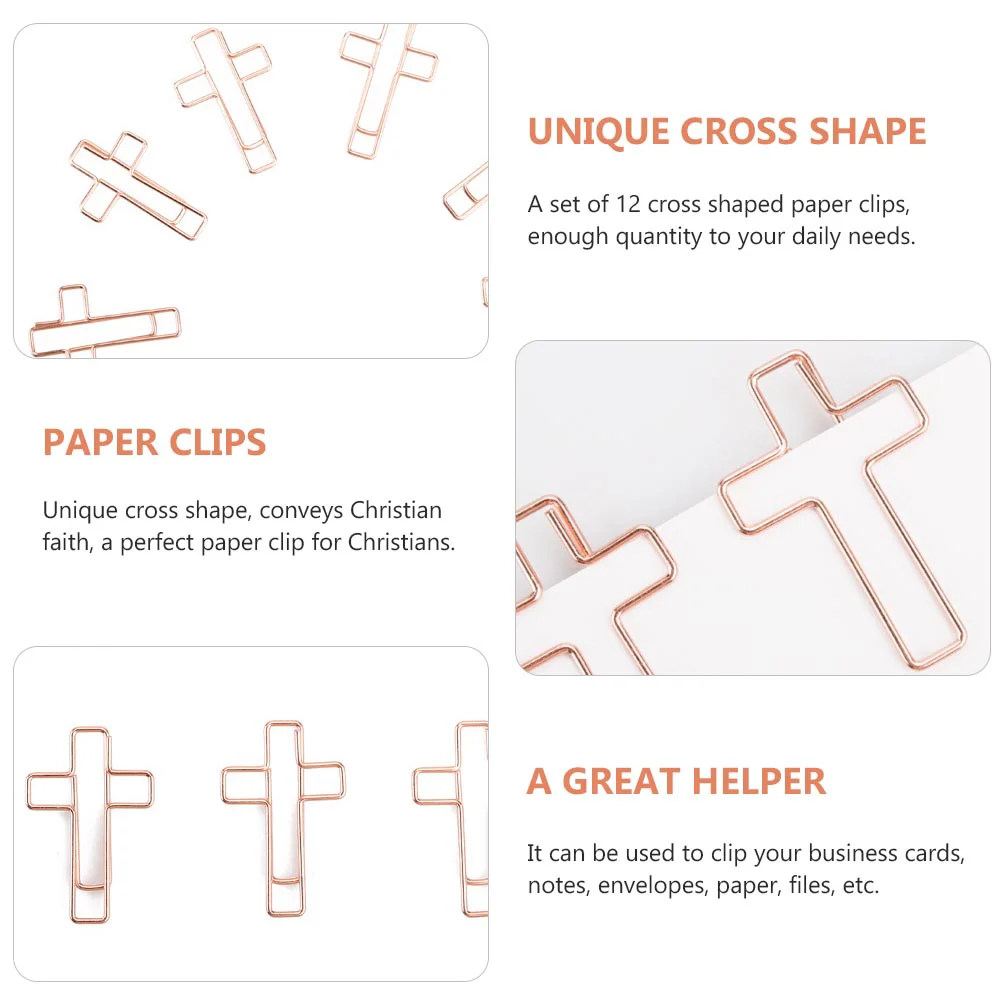 UNIQUE CROSS SHAPE

A set of 12 cross shaped paper clips, enough quantity to your daily needs.

PAPER CLIPS

Unique cross shape, conveys Christian faith, a perfect paper clip for Christians.

A GREAT HELPER

It can be used to clip your business cards, notes, envelopes, paper, files, etc.