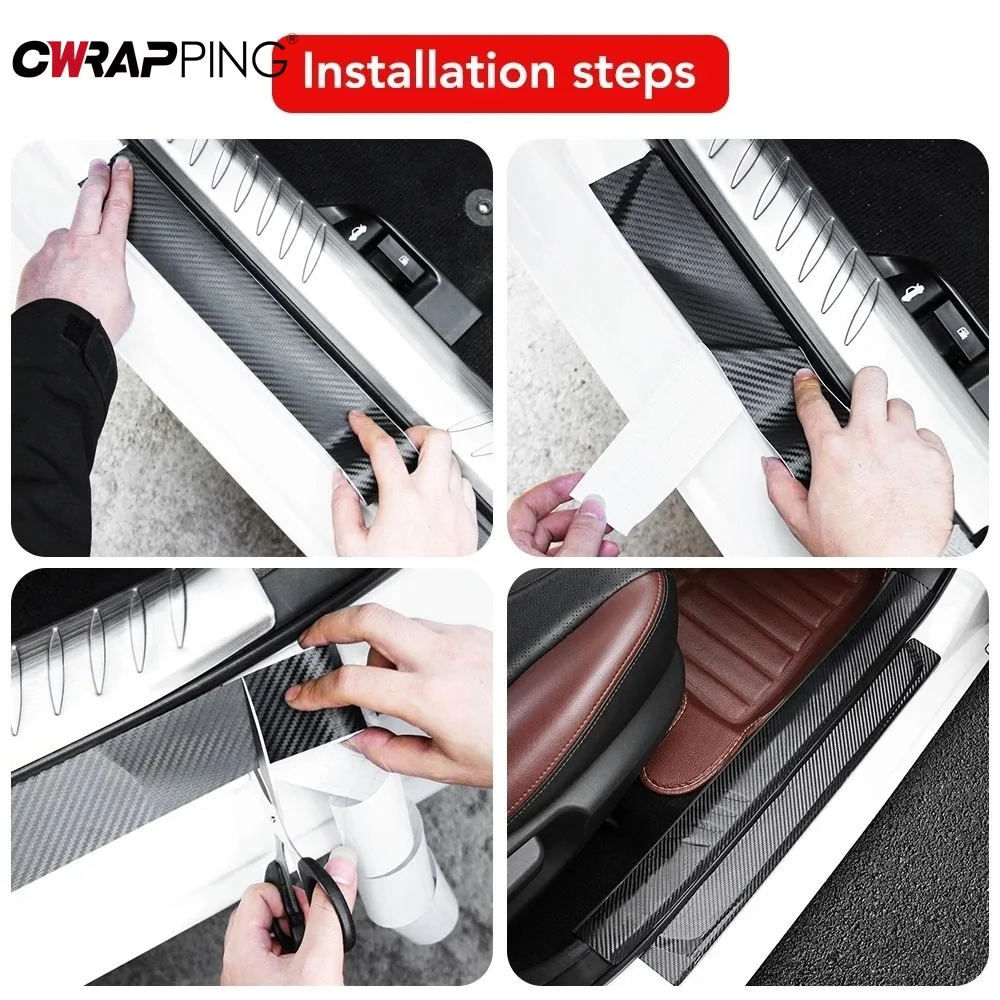 CWRAPPING®

Installation steps