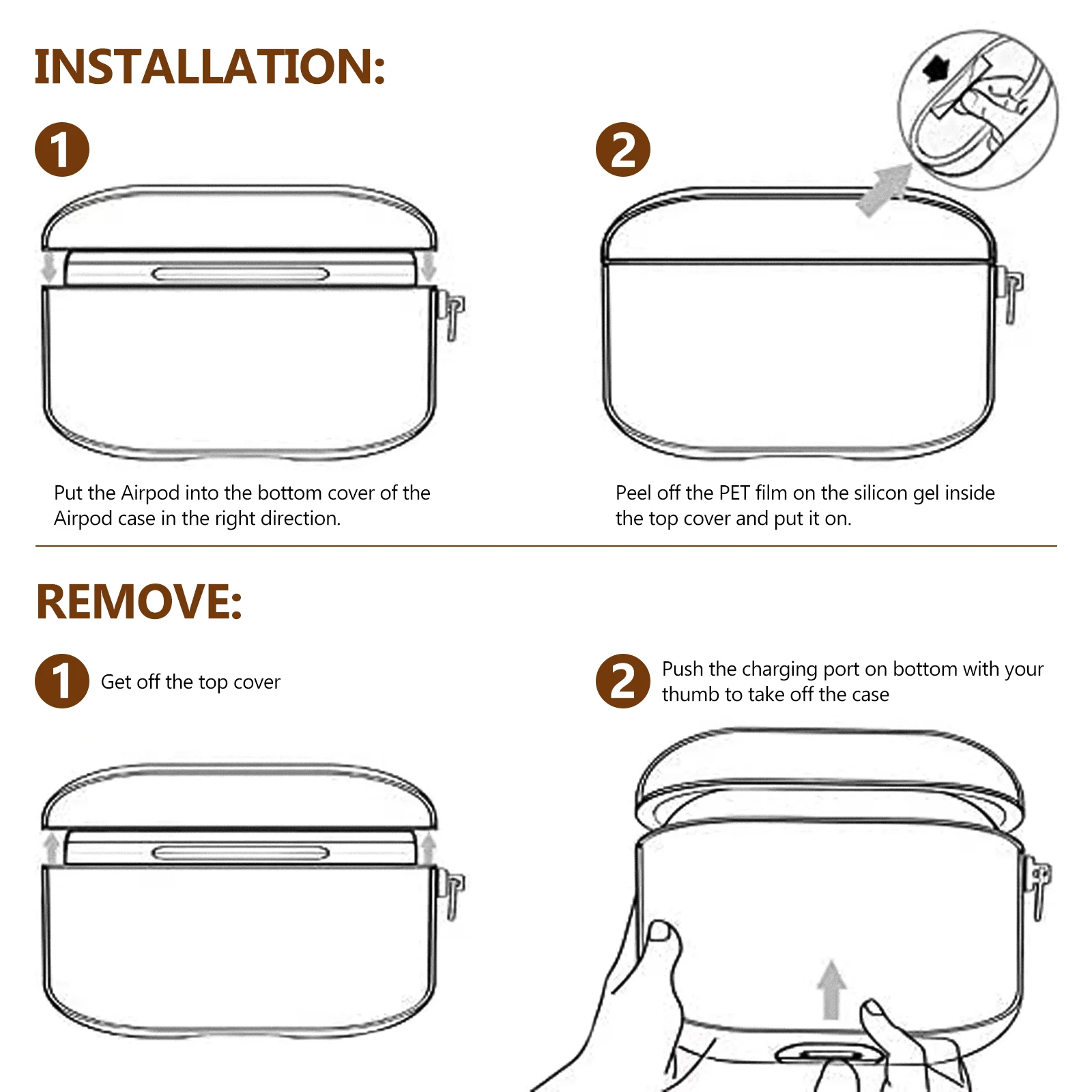 INSTALLATION:

1

Put the Airpod into the bottom cover of the Airpod case in the right direction.

2

Peel off the PET film on the silicon gel inside the top cover and put it on.

REMOVE:

1 Get off the top cover

2 Push the charging port on bottom with your thumb to take off the case