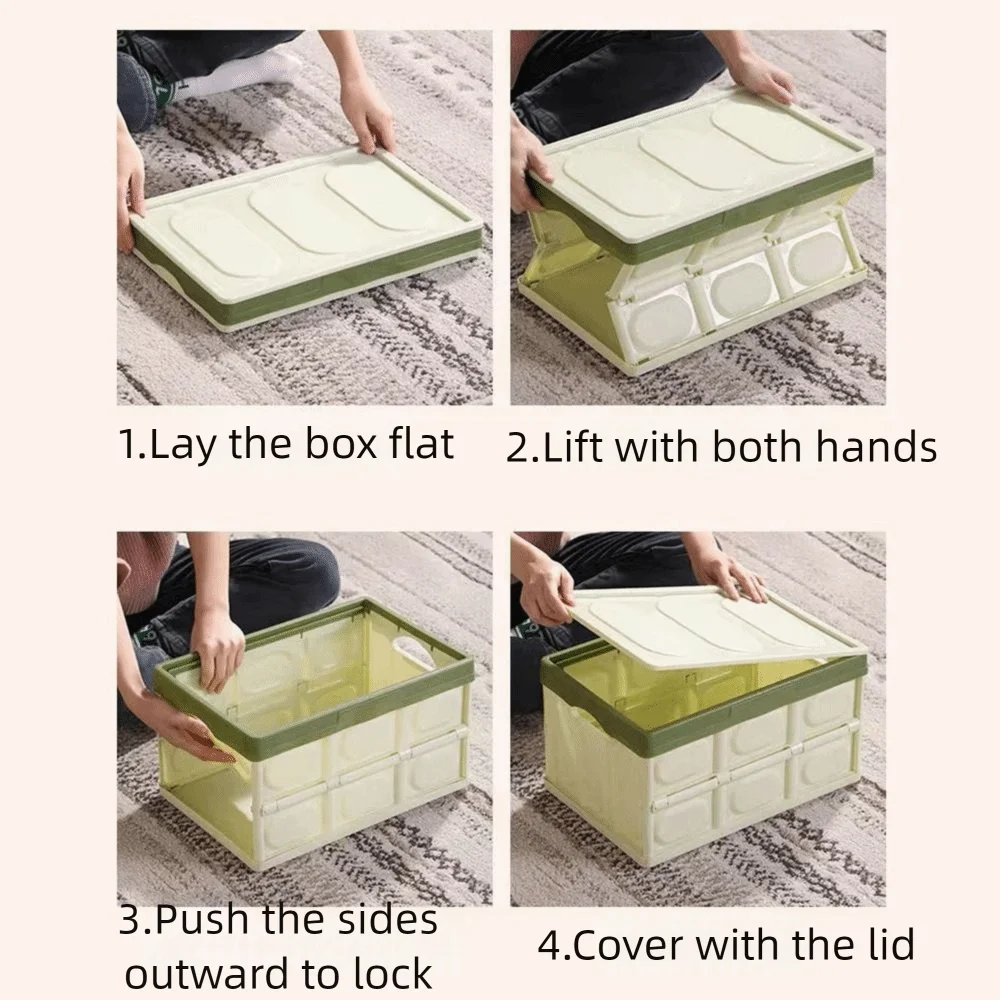 1.Lay the box flat

2.Lift with both hands

3.Push the sides outward to lock

4.Cover with the lid