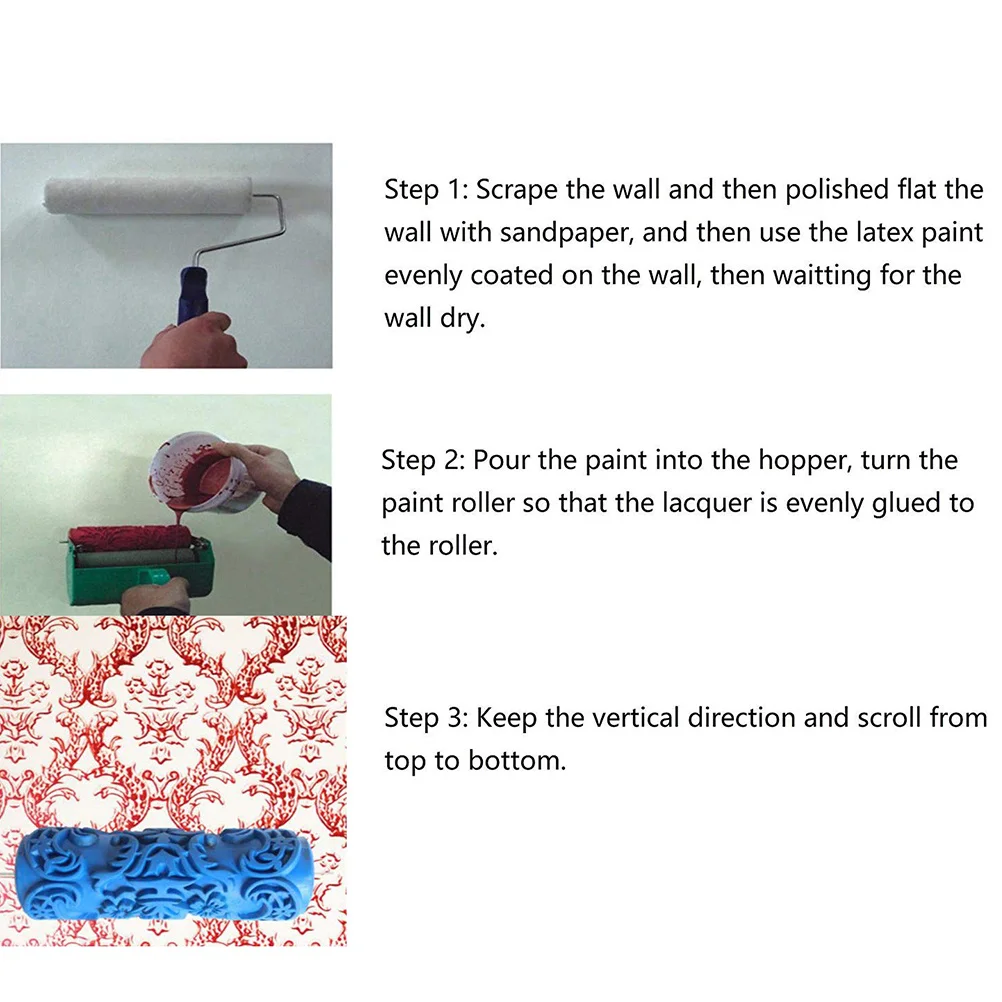 Step 1: Scrape the wall and then polished flat the wall with sandpaper, and then use the latex paint evenly coated on the wall, then waitting for the wall dry.

Step 2: Pour the paint into the hopper, turn the paint roller so that the lacquer is evenly glued to the roller.

Step 3: Keep the vertical direction and scroll from top to bottom.