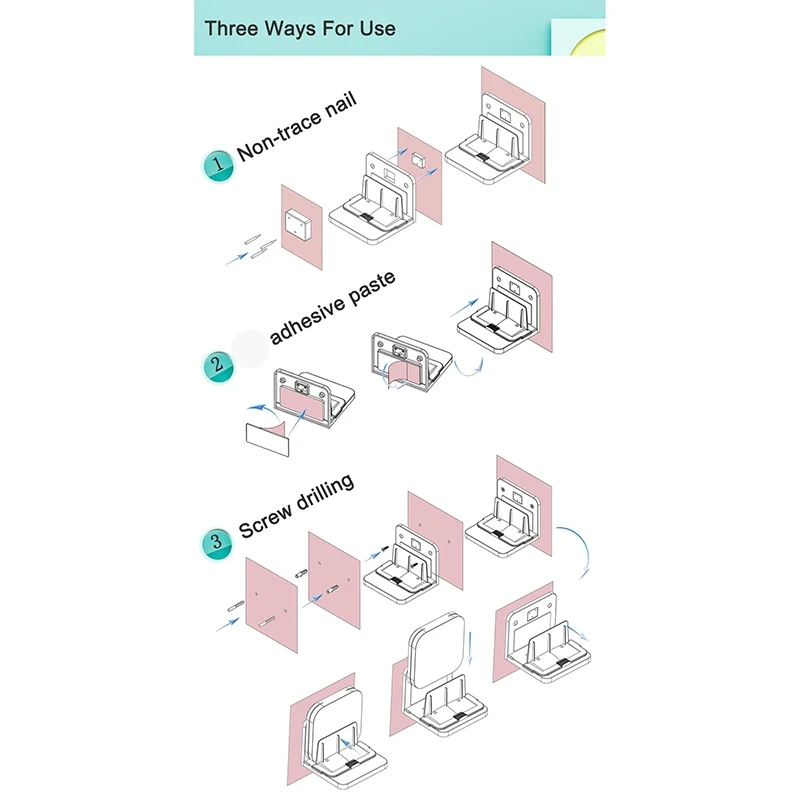 Three Ways For Use

1 Non-trace nail

2 adhesive paste

3 Screw drilling