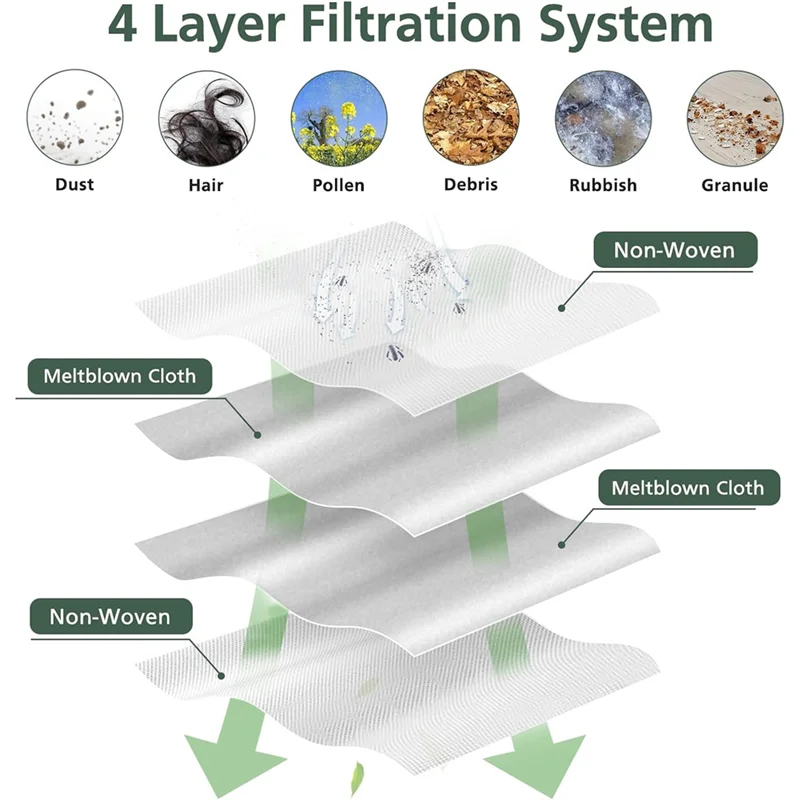 4 Layer Filtration System

Dust

Hair

Pollen

Debris

Rubbish

Granule

Non-Woven

Meltblown Cloth

Meltblown Cloth

Non-Woven