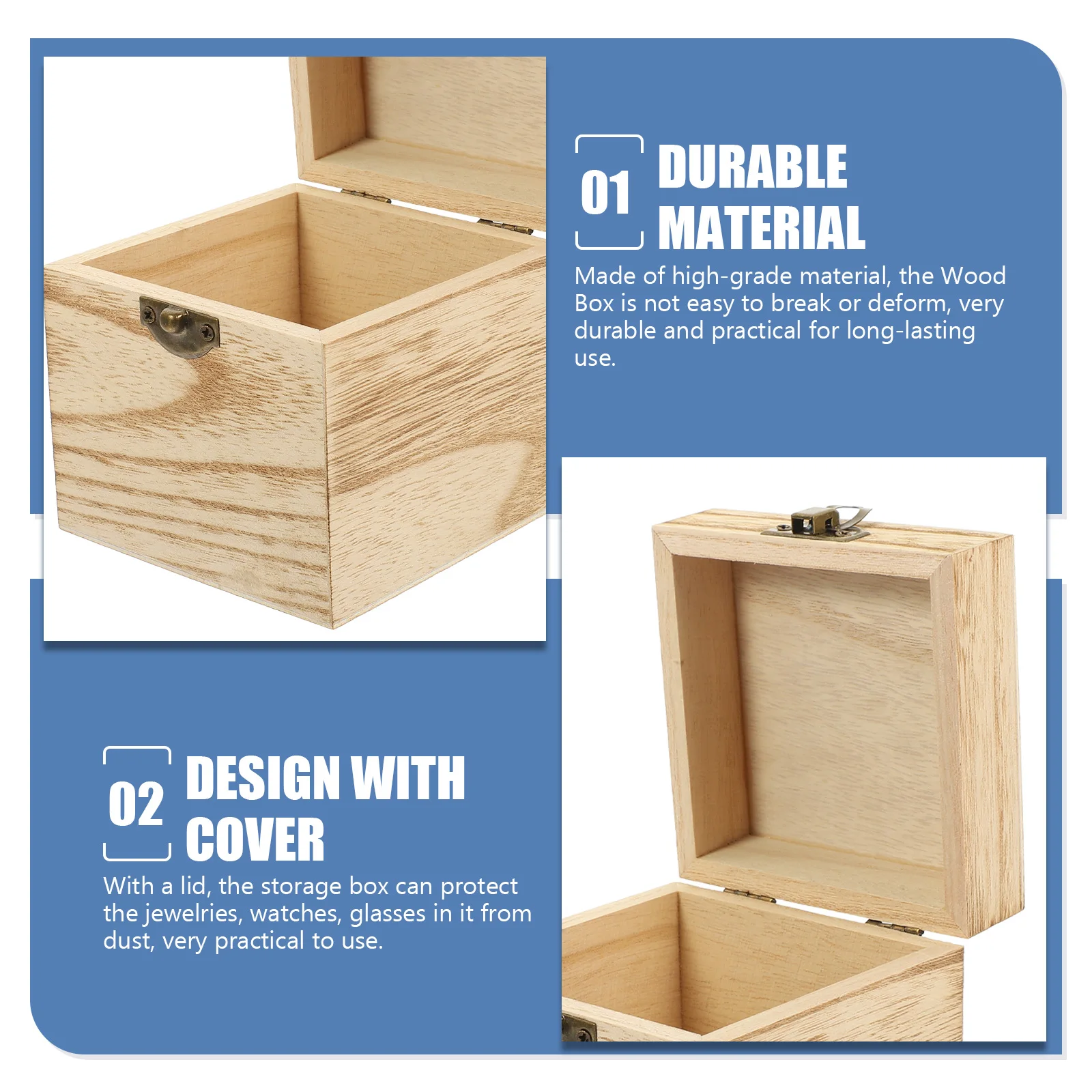 01 DURABLE MATERIAL

Made of high-grade material, the Wood Box is not easy to break or deform, very durable and practical for long-lasting use.

02 DESIGN WITH COVER

With a lid, the storage box can protect the jewelries, watches, glasses in it from dust, very practical to use.