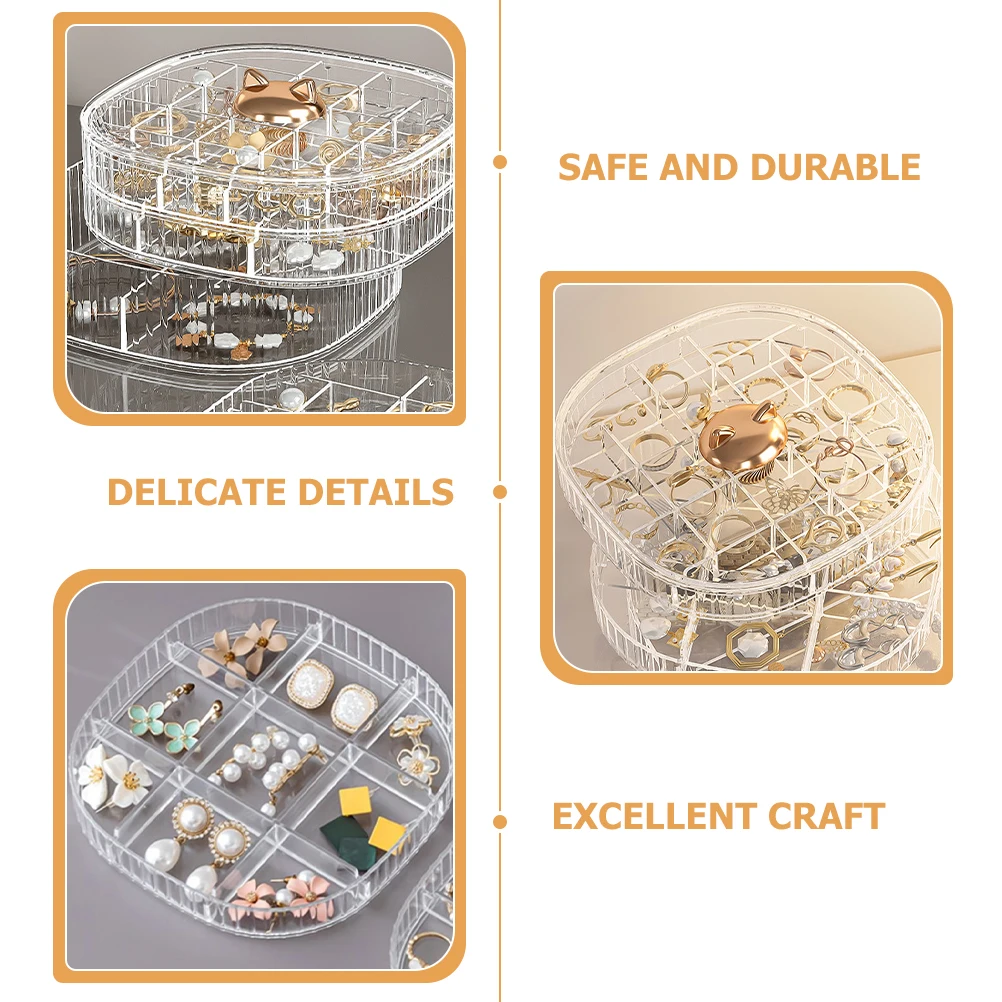 SAFE AND DURABLE

DELICATE DETAILS

EXCELLENT CRAFT