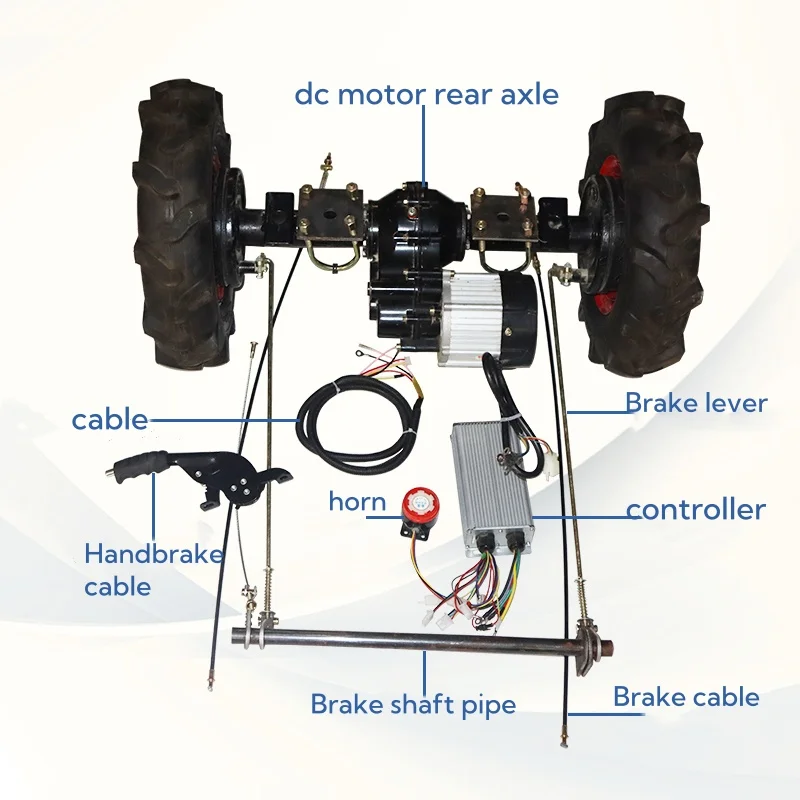 dc motor rear axle

cable

Brake lever

horn

controller

Handbrake cable

Brake shaft pipe

Brake cable