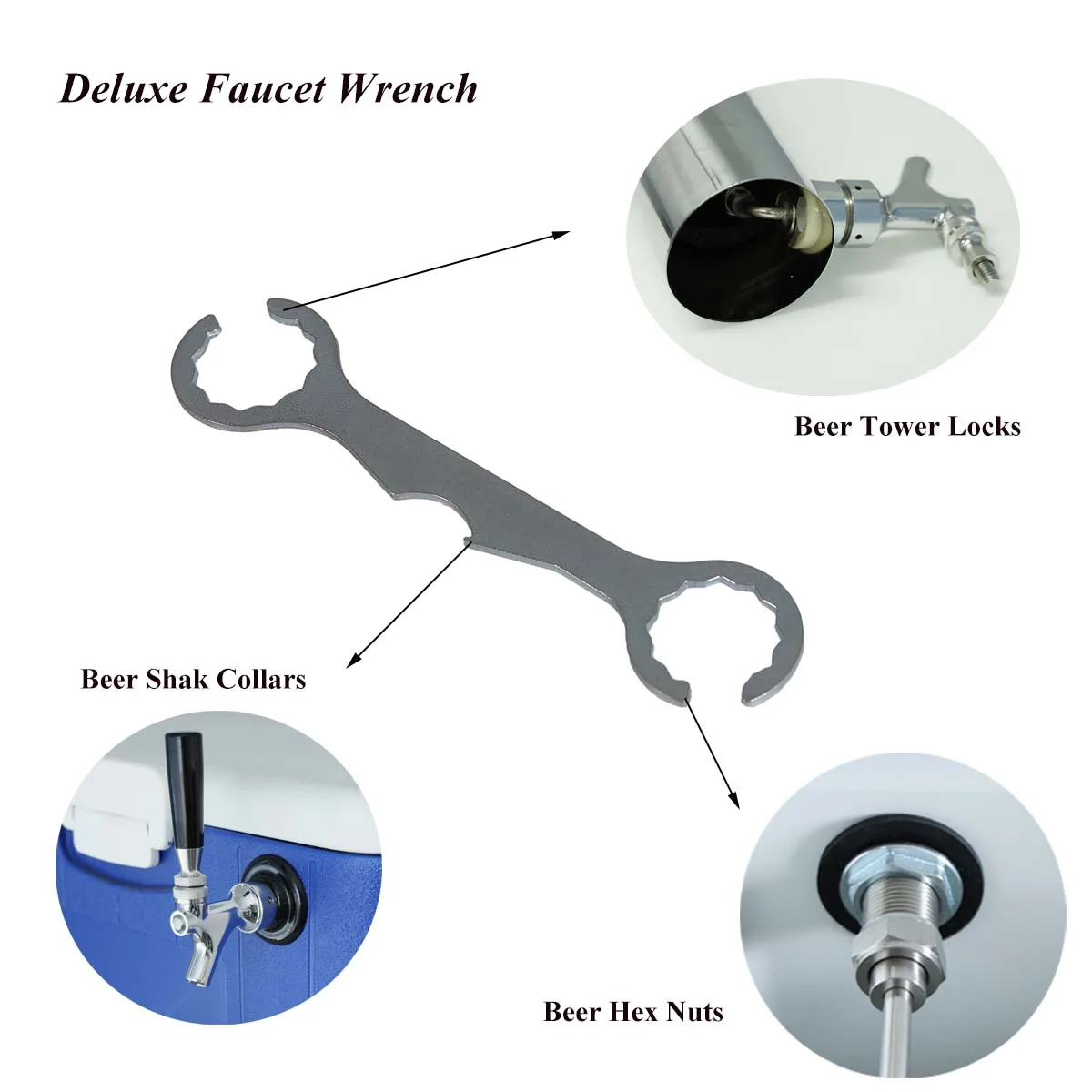 Deluxe Faucet Wrench

Beer Tower Locks

Beer Shak Collars

Beer Hex Nuts