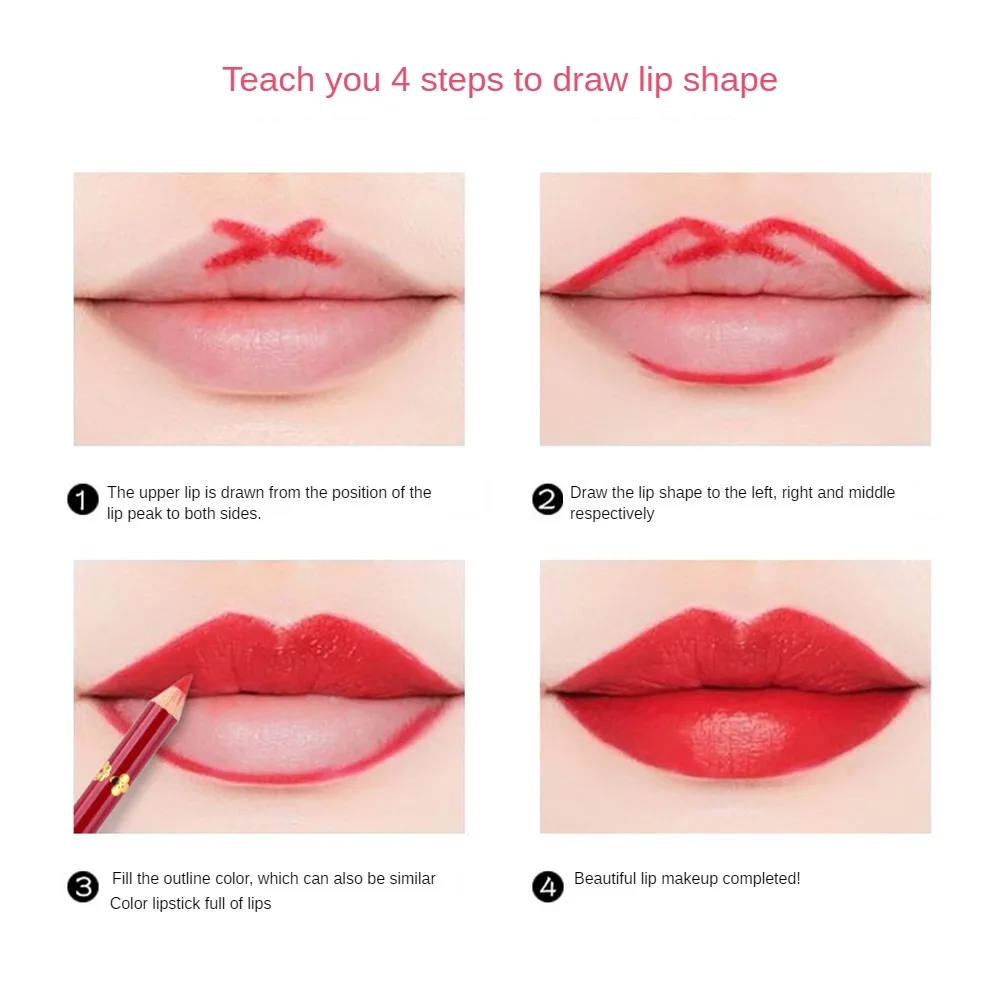 Teach you 4 steps to draw lip shape

1 The upper lip is drawn from the position of the lip peak to both sides.

2 Draw the lip shape to the left, right and middle respectively

3 Fill the outline color, which can also be similar Color lipstick full of lips

4 Beautiful lip makeup completed!