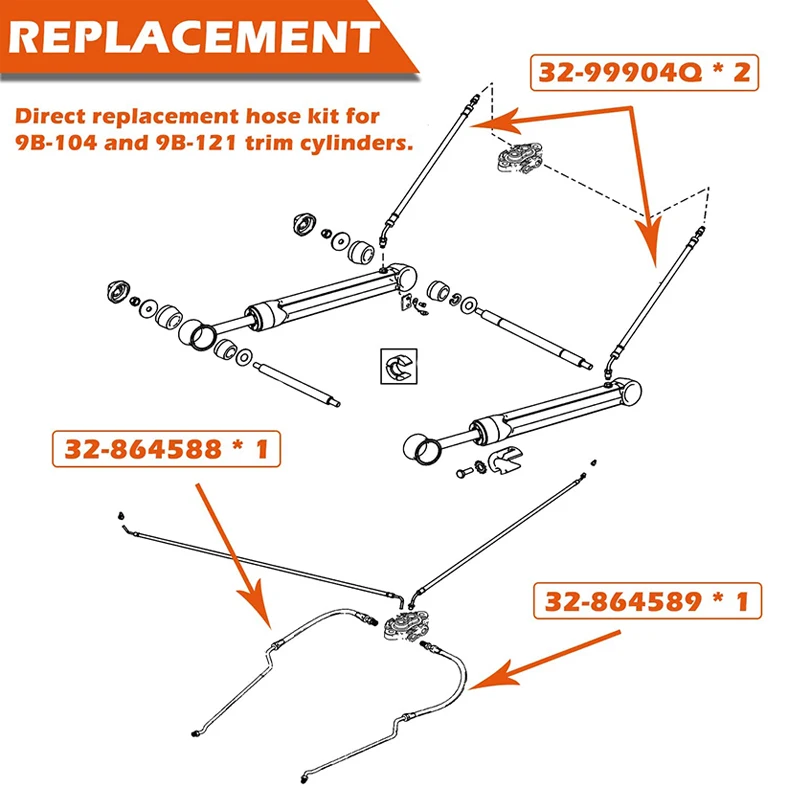 REPLACEMENT

Direct replacement hose kit for 9B-104 and 9B-121 trim cylinders.

32-99904Q * 2

32-864588 * 1

32-864589 * 1