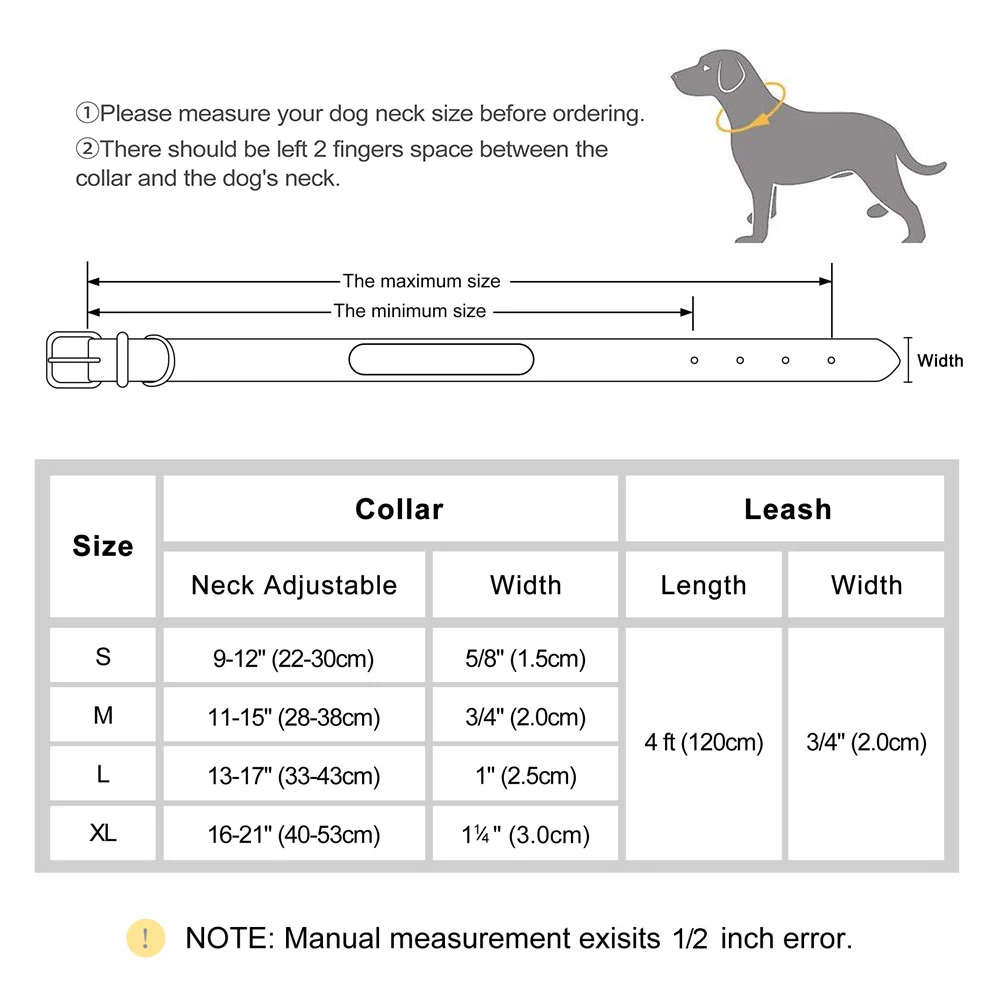 ①Please measure your dog neck size before ordering.
②There should be left 2 fingers space between the collar and the dog's neck.

The maximum size
The minimum size
Width

| Size | Collar | | Leash | |
|---|---|---|---|---|
| | Neck Adjustable | Width | Length | Width |
| S | 9-12" (22-30cm) | 5/8" (1.5cm) | 4 ft (120cm) | 3/4" (2.0cm) |
| M | 11-15" (28-38cm) | 3/4" (2.0cm) | | |
| L | 13-17" (33-43cm) | 1" (2.5cm) | | |
| XL | 16-21" (40-53cm) | 1¼" (3.0cm) | | |

!
NOTE: Manual measurement exisits 1/2 inch error.