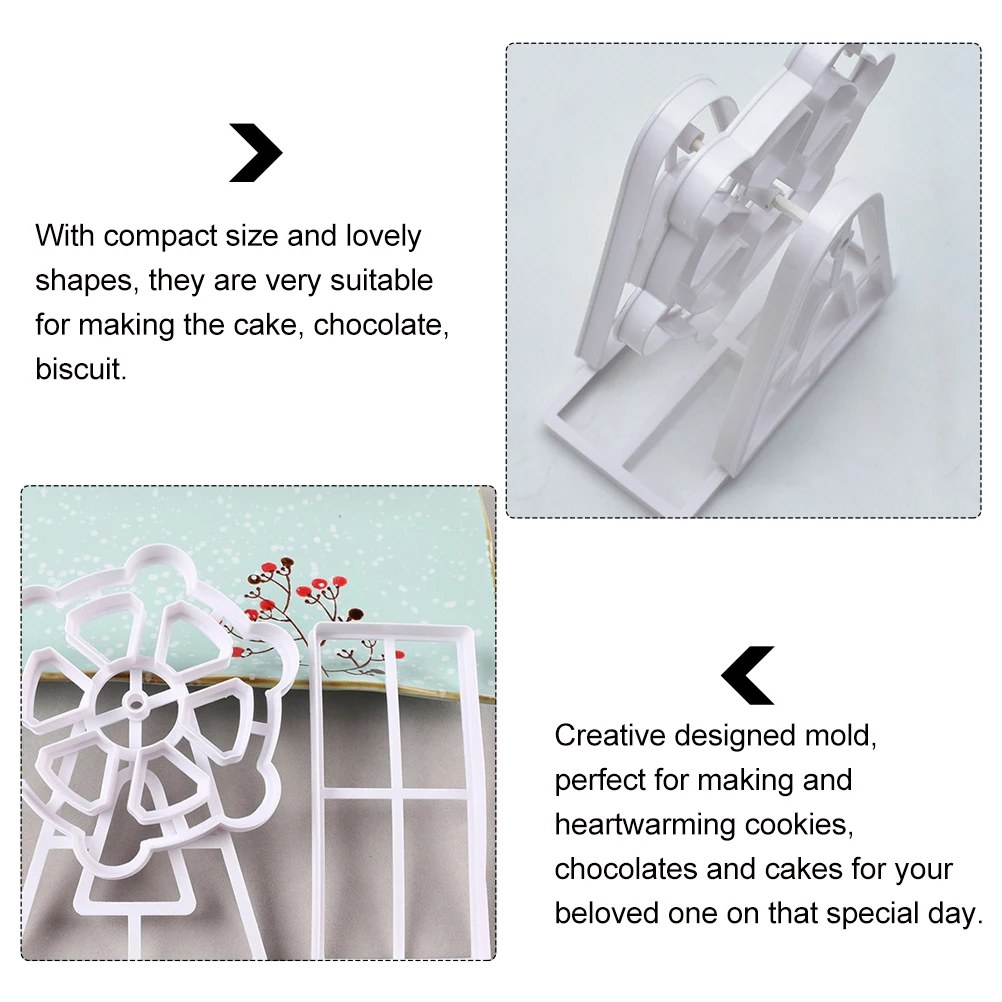 With compact size and lovely shapes, they are very suitable for making the cake, chocolate, biscuit.

Creative designed mold, perfect for making and heartwarming cookies, chocolates and cakes for your beloved one on that special day.