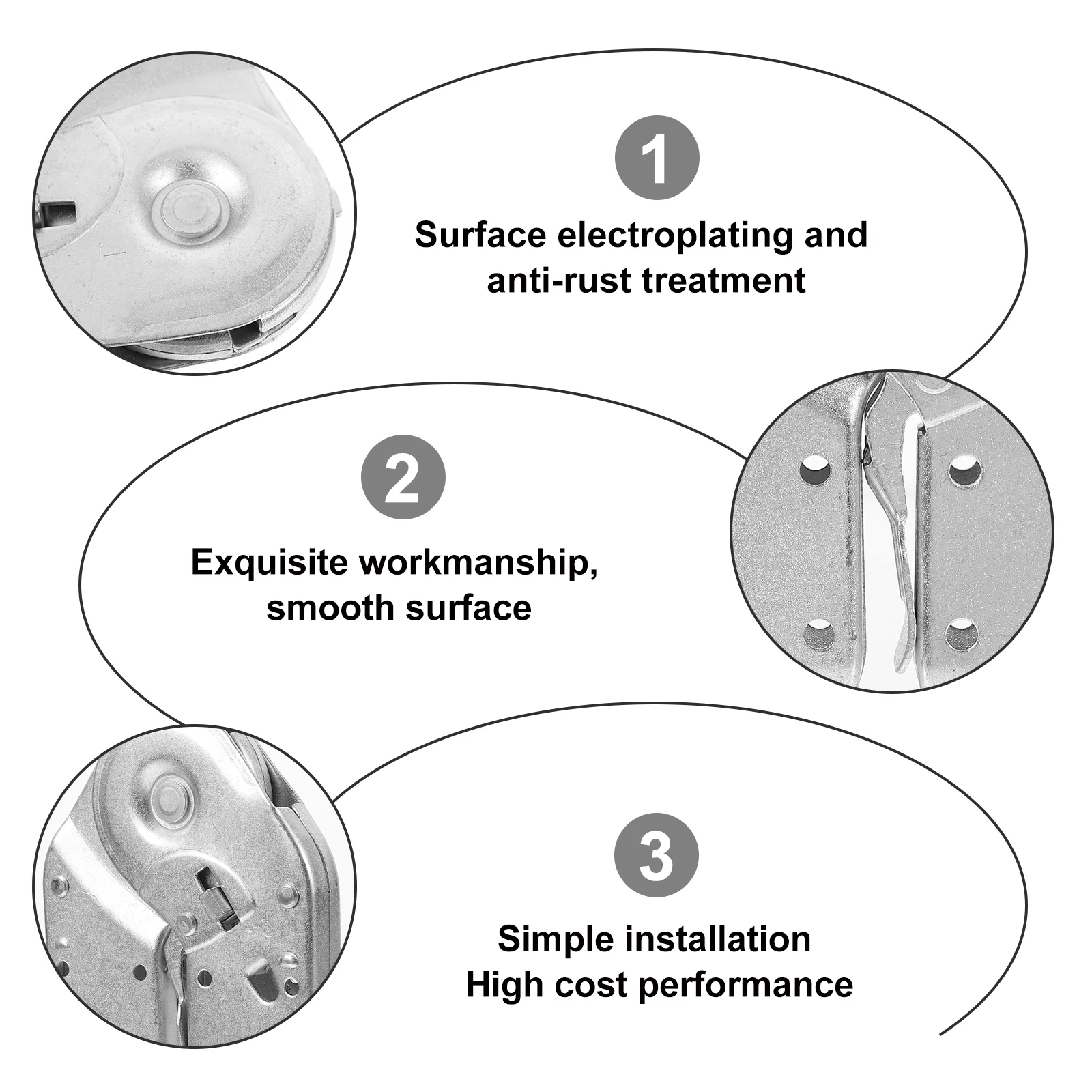 1

Surface electroplating and anti-rust treatment

2

Exquisite workmanship, smooth surface

3

Simple installation
High cost performance