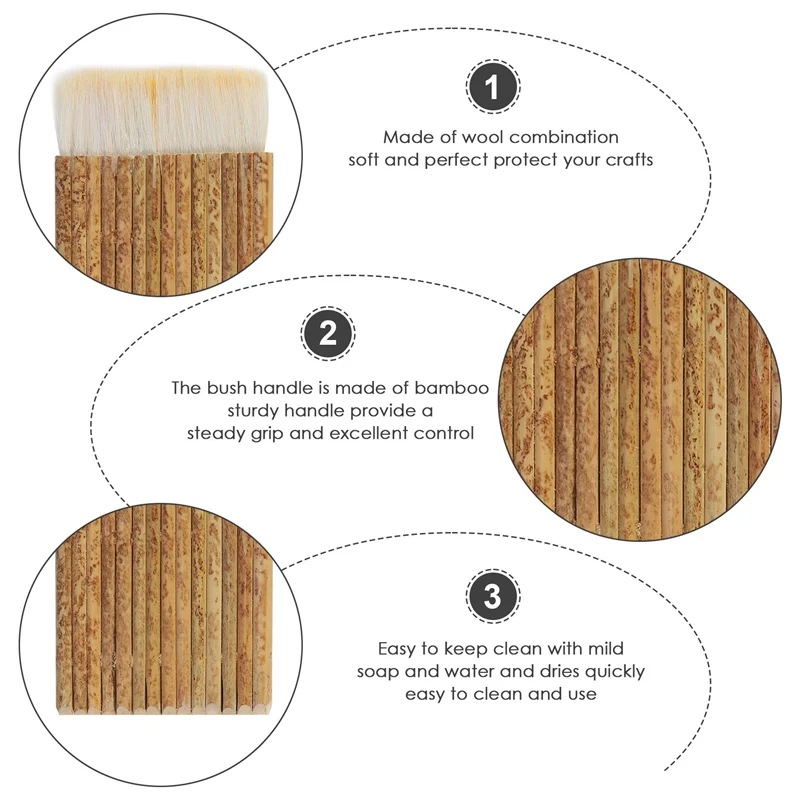 1

Made of wool combination
soft and perfect protect your crafts

2

The bush handle is made of bamboo
sturdy handle provide a
steady grip and excellent control

3

Easy to keep clean with mild
soap and water and dries quickly
easy to clean and use